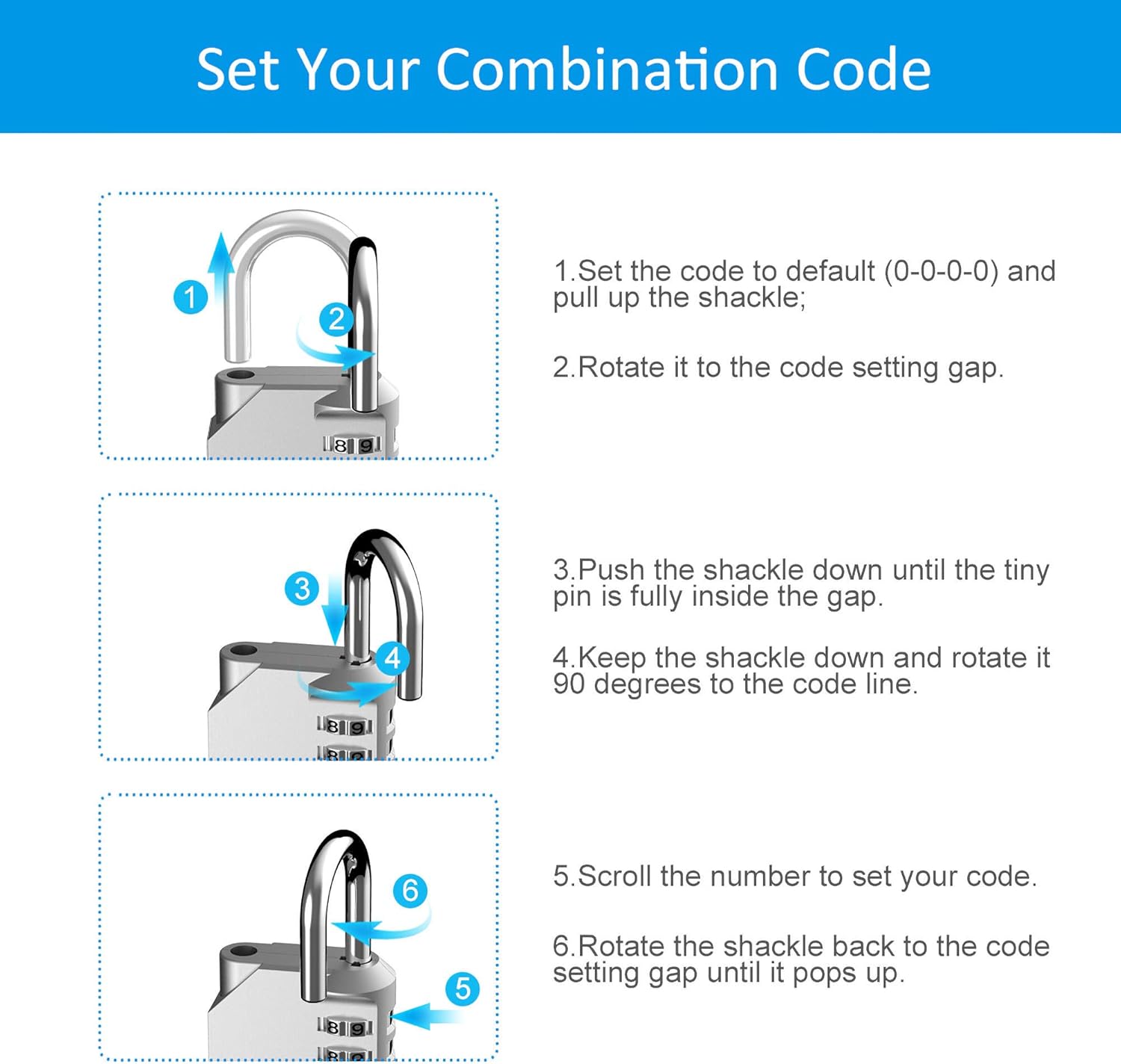 Set Your Combination Code

1

2

8 9

1.Set the code to default (0-0-0-0) and pull up the shackle;

2.Rotate it to the code setting gap.

3

4

8 9

3.Push the shackle down until the tiny pin is fully inside the gap.

4.Keep the shackle down and rotate it 90 degrees to the code line.

6

5

8 9

5.Scroll the number to set your code.

6.Rotate the shackle back to the code setting gap until it pops up.