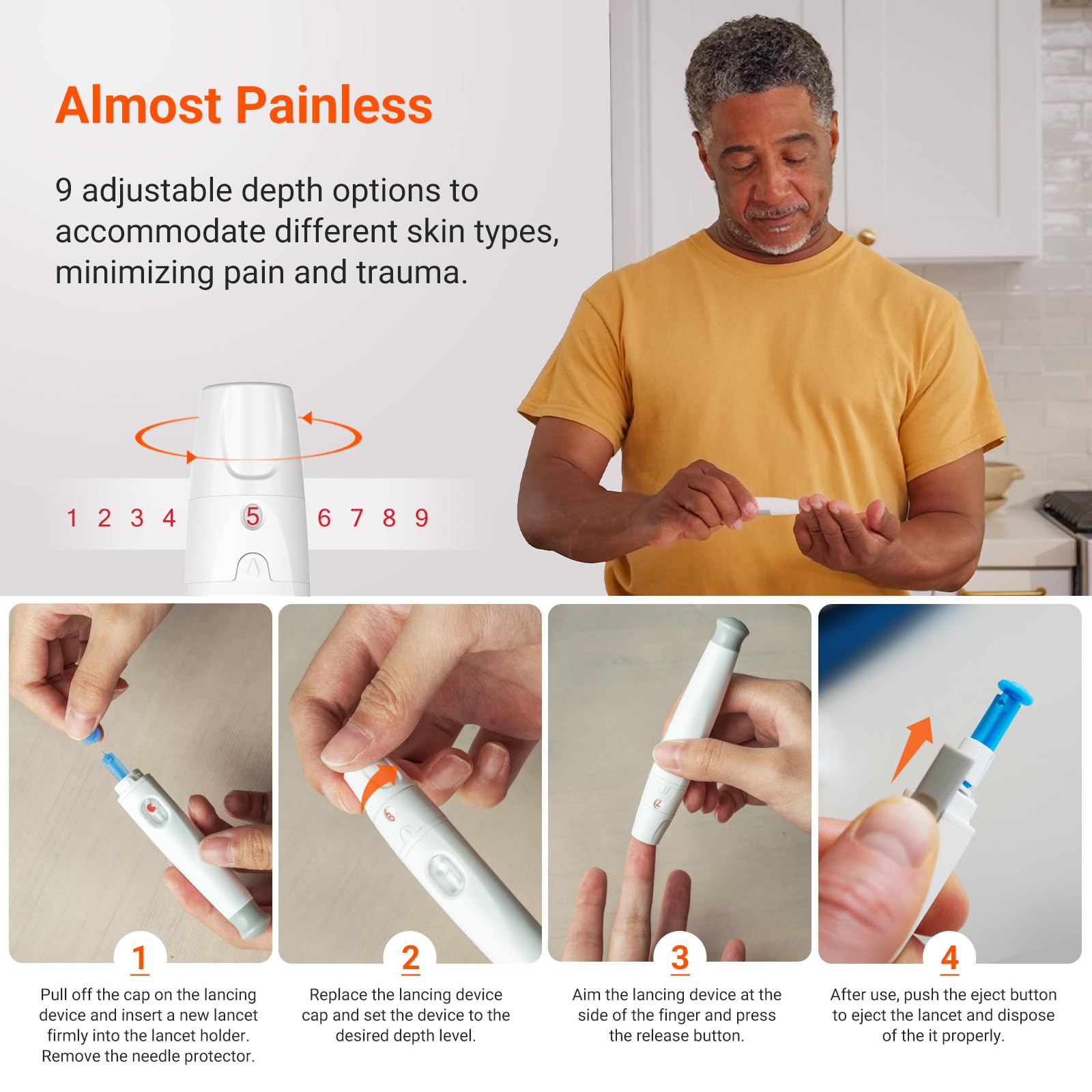 Almost Painless

9 adjustable depth options to accommodate different skin types, minimizing pain and trauma.

1 2 3 4 5 6 7 8 9

1
Pull off the cap on the lancing device and insert a new lancet firmly into the lancet holder. Remove the needle protector.

2
Replace the lancing device cap and set the device to the desired depth level.

3
Aim the lancing device at the side of the finger and press the release button.

4
After use, push the eject button to eject the lancet and dispose of the it properly.