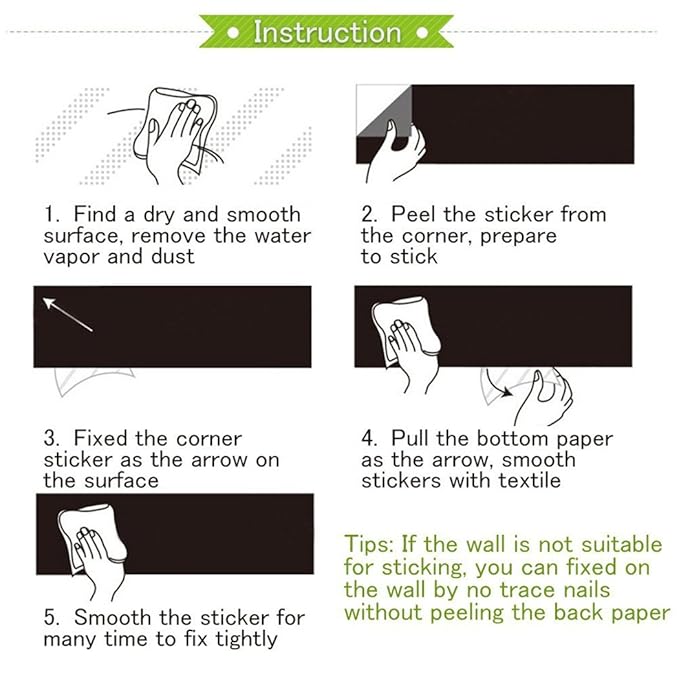 Instruction

1. Find a dry and smooth surface, remove the water vapor and dust

2. Peel the sticker from the corner, prepare to stick

3. Fixed the corner sticker as the arrow on the surface

4. Pull the bottom paper as the arrow, smooth stickers with textile

5. Smooth the sticker for many time to fix tightly

Tips: If the wall is not suitable for sticking, you can fixed on the wall by no trace nails without peeling the back paper