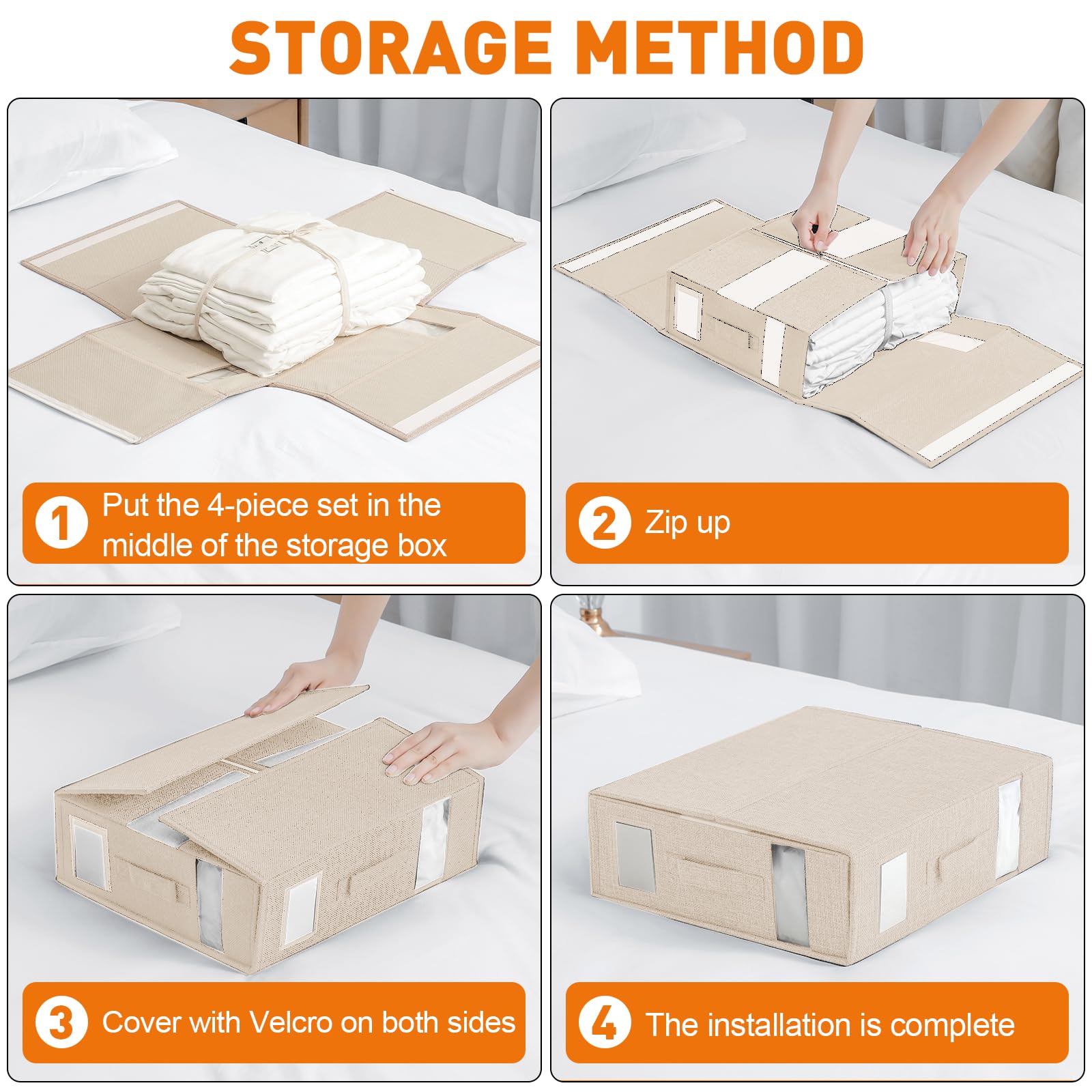 STORAGE METHOD

1 Put the 4-piece set in the middle of the storage box

2 Zip up

3 Cover with Velcro on both sides

4 The installation is complete