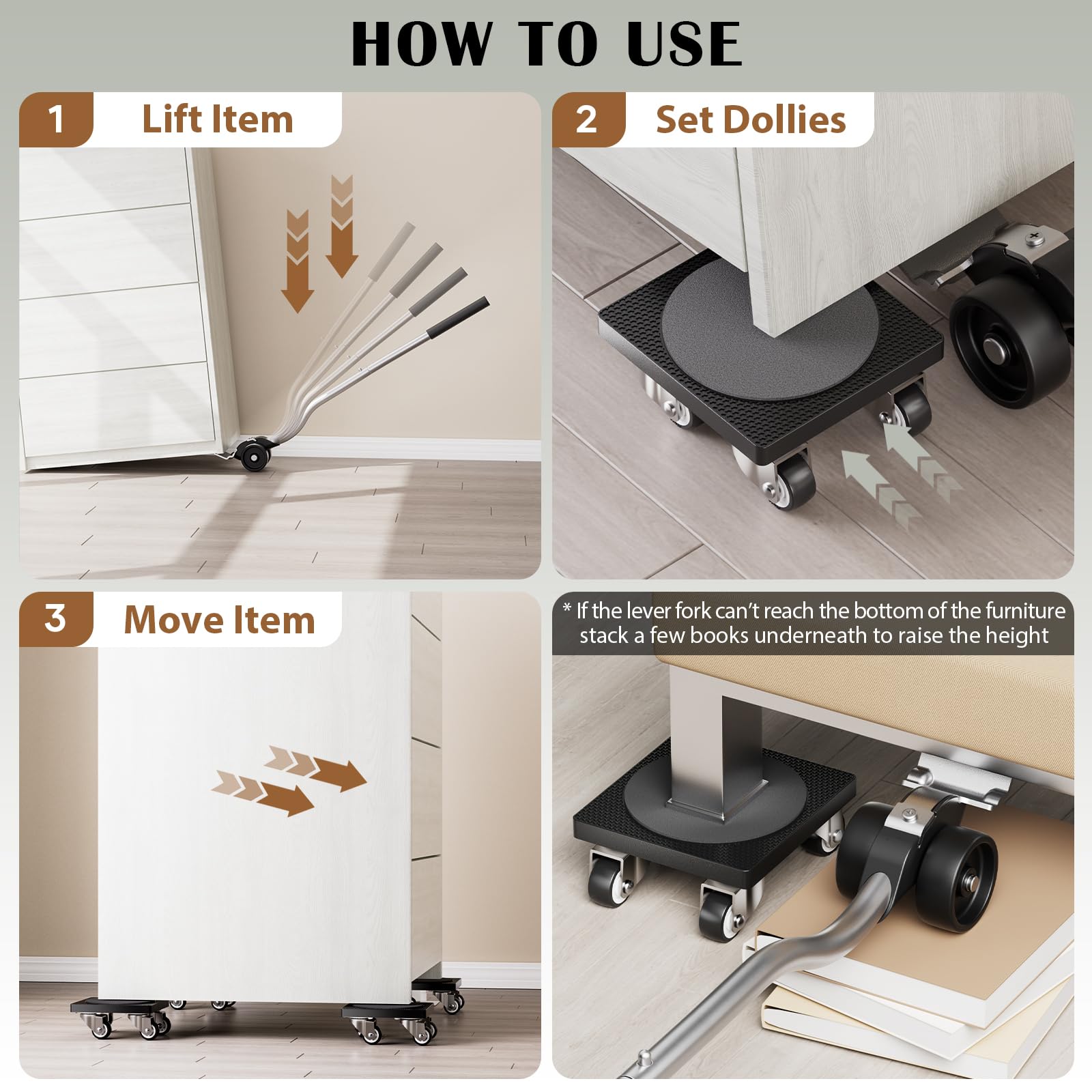 HOW TO USE

1 Lift Item

2 Set Dollies

3 Move Item

* If the lever fork can't reach the bottom of the furniture stack a few books underneath to raise the height