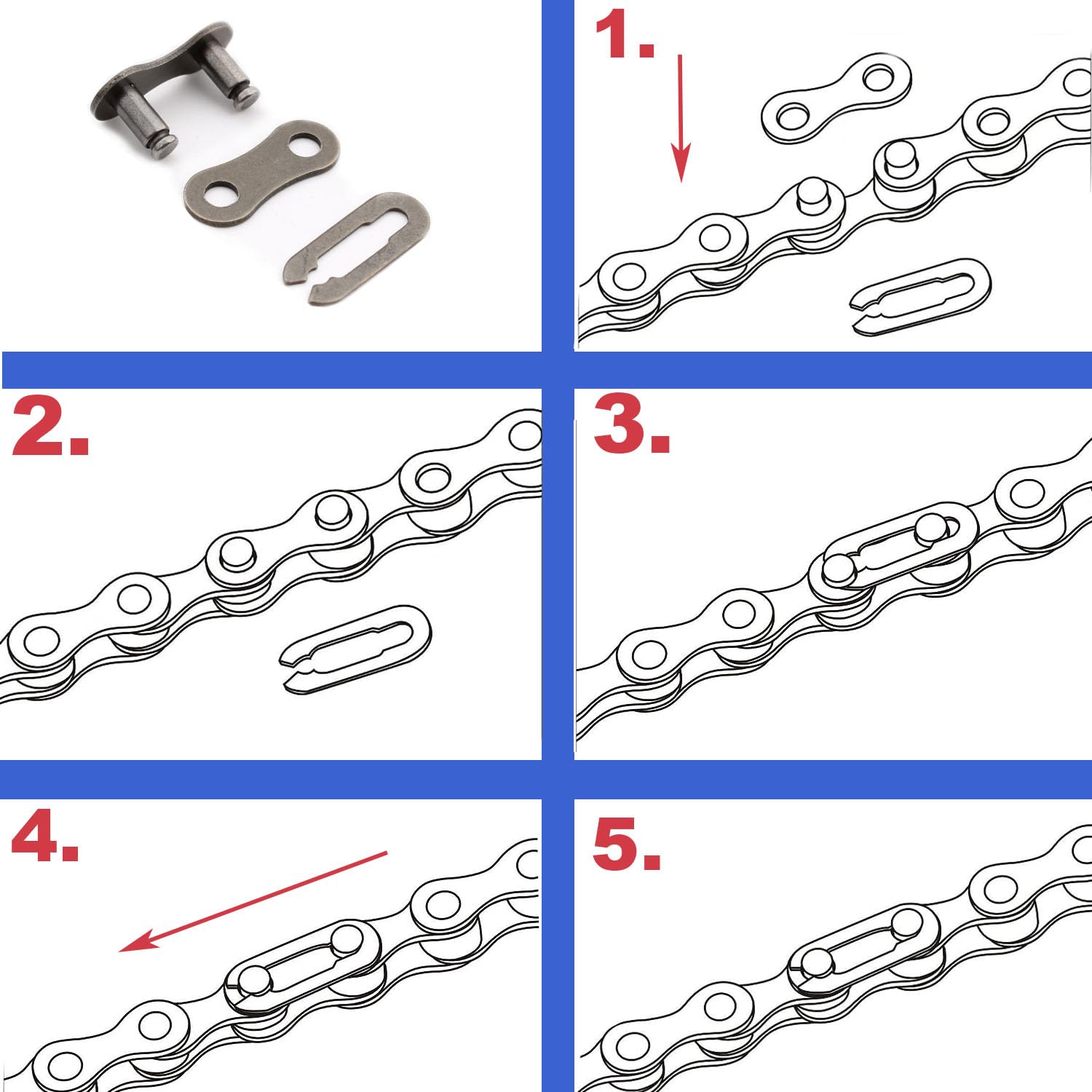 1.

2.

3.

4.

5.