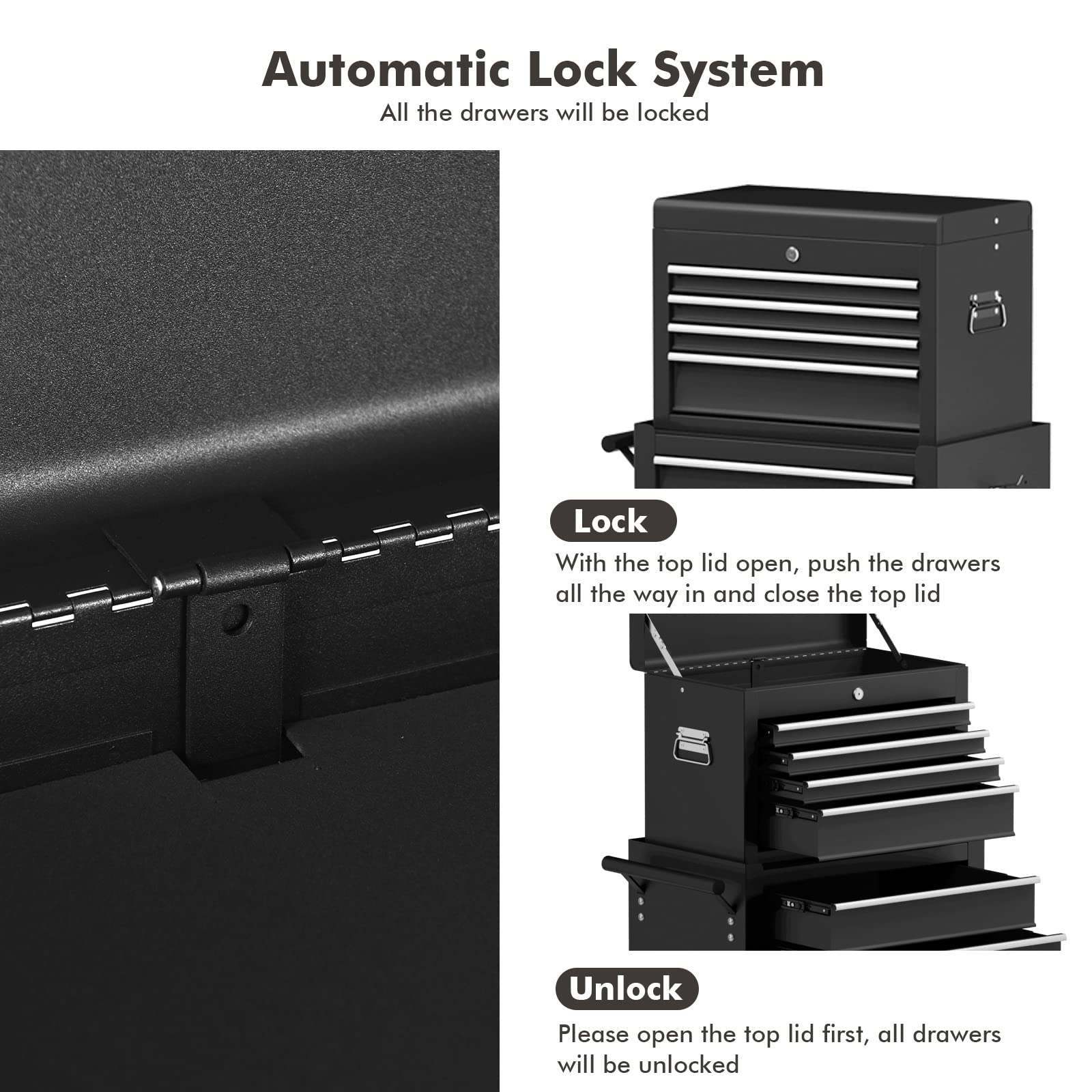 Automatic Lock System

All the drawers will be locked

Lock

With the top lid open, push the drawers all the way in and close the top lid

Unlock

Please open the top lid first, all drawers will be unlocked