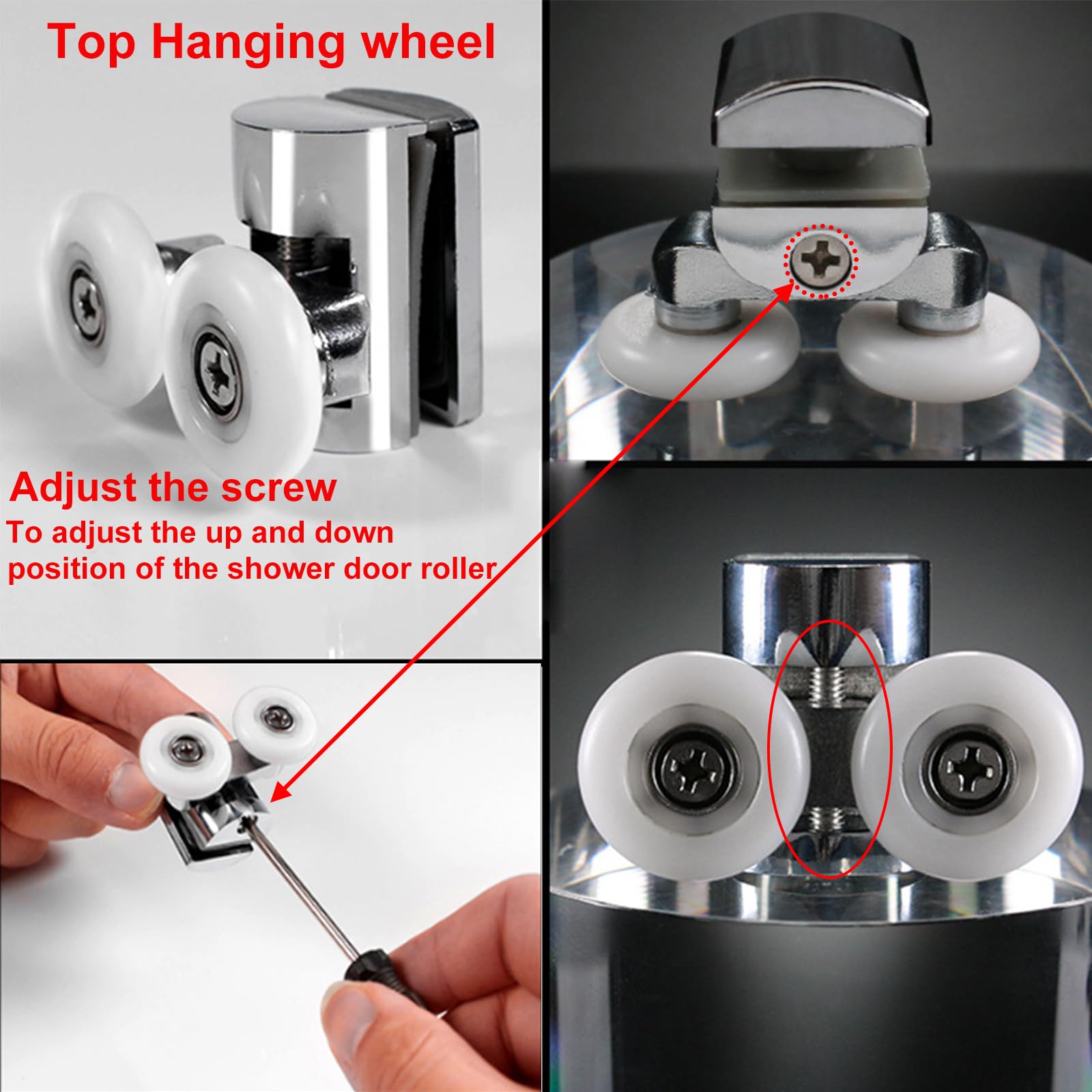 Top Hanging wheel

Adjust the screw

To adjust the up and down position of the shower door roller