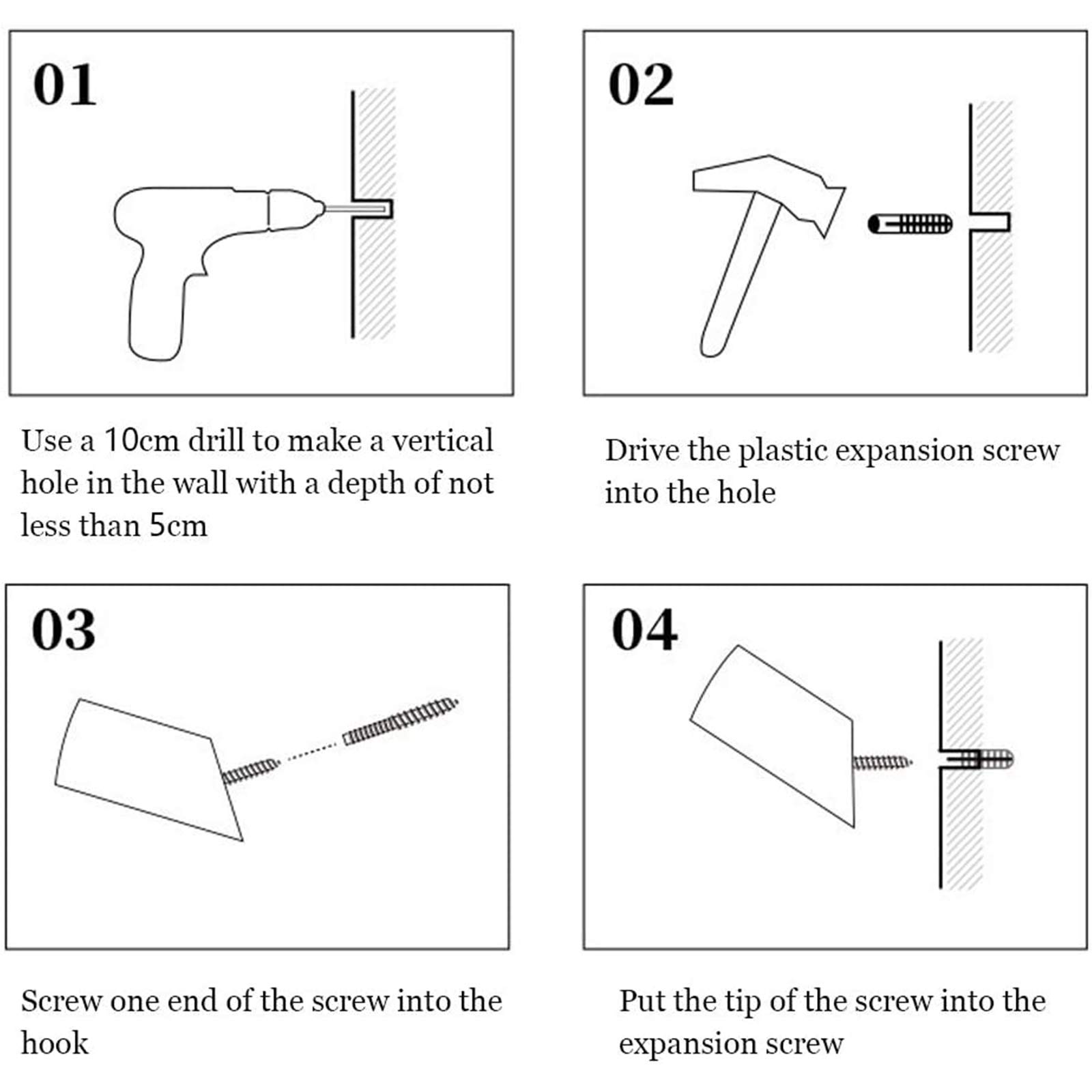 01

Use a 10cm drill to make a vertical hole in the wall with a depth of not less than 5cm

02

Drive the plastic expansion screw into the hole

03

Screw one end of the screw into the hook

04

Put the tip of the screw into the expansion screw