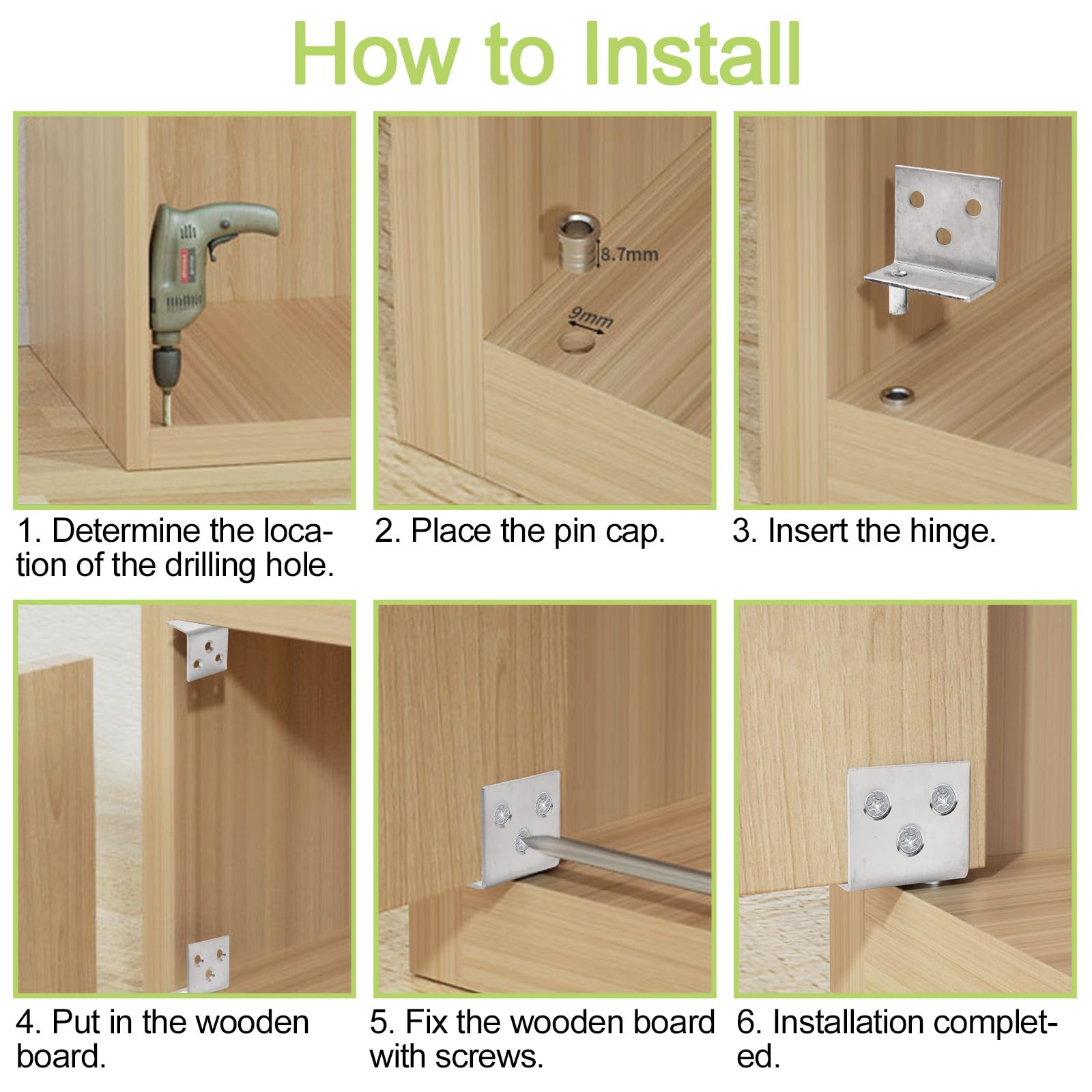 How to Install

8.7mm

9mm

1. Determine the location of the drilling hole.

2. Place the pin cap.

3. Insert the hinge.

4. Put in the wooden board.

5. Fix the wooden board with screws.

6. Installation completed.