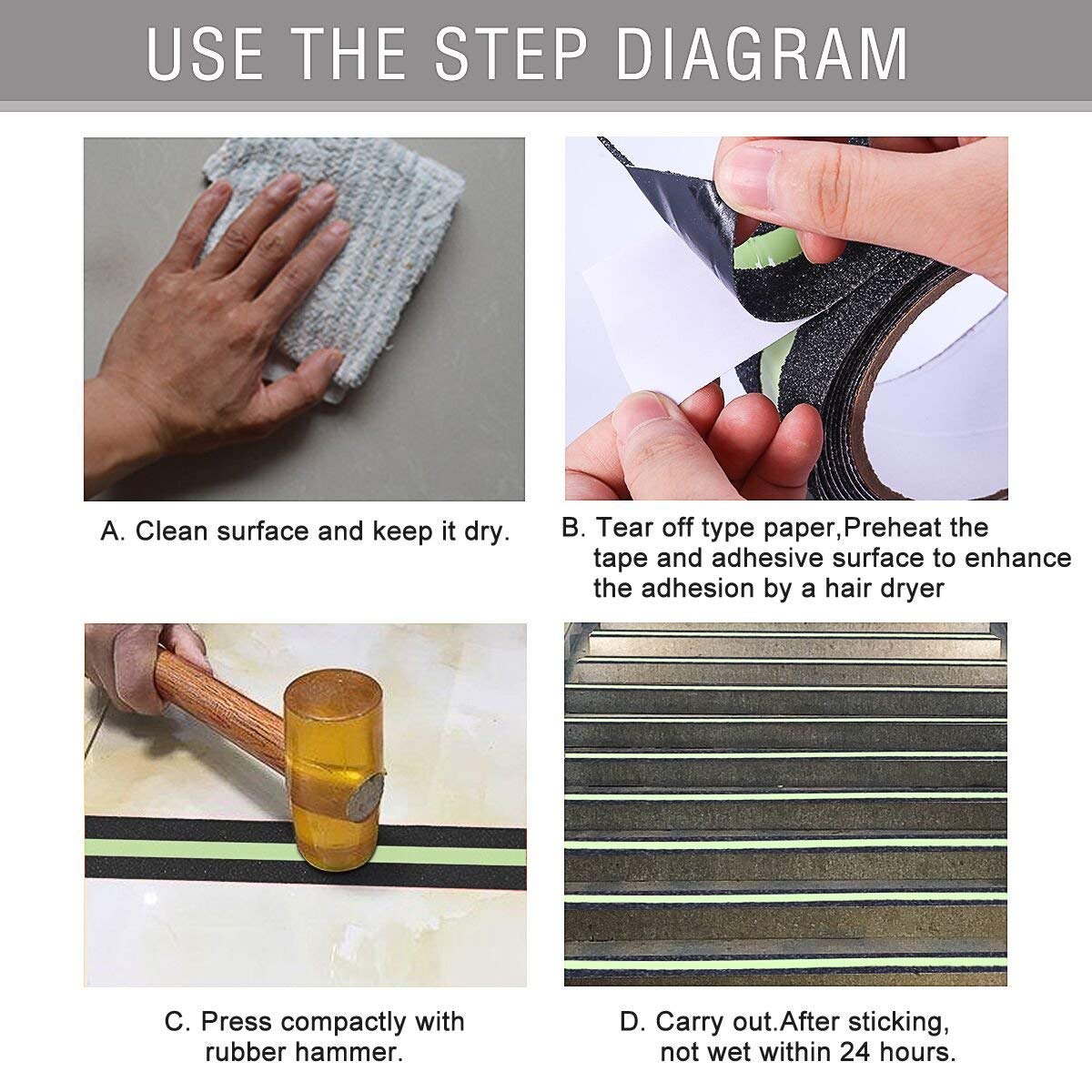 USE THE STEP DIAGRAM

A. Clean surface and keep it dry.

B. Tear off type paper,Preheat the tape and adhesive surface to enhance the adhesion by a hair dryer

C. Press compactly with rubber hammer.

D. Carry out.After sticking, not wet within 24 hours.