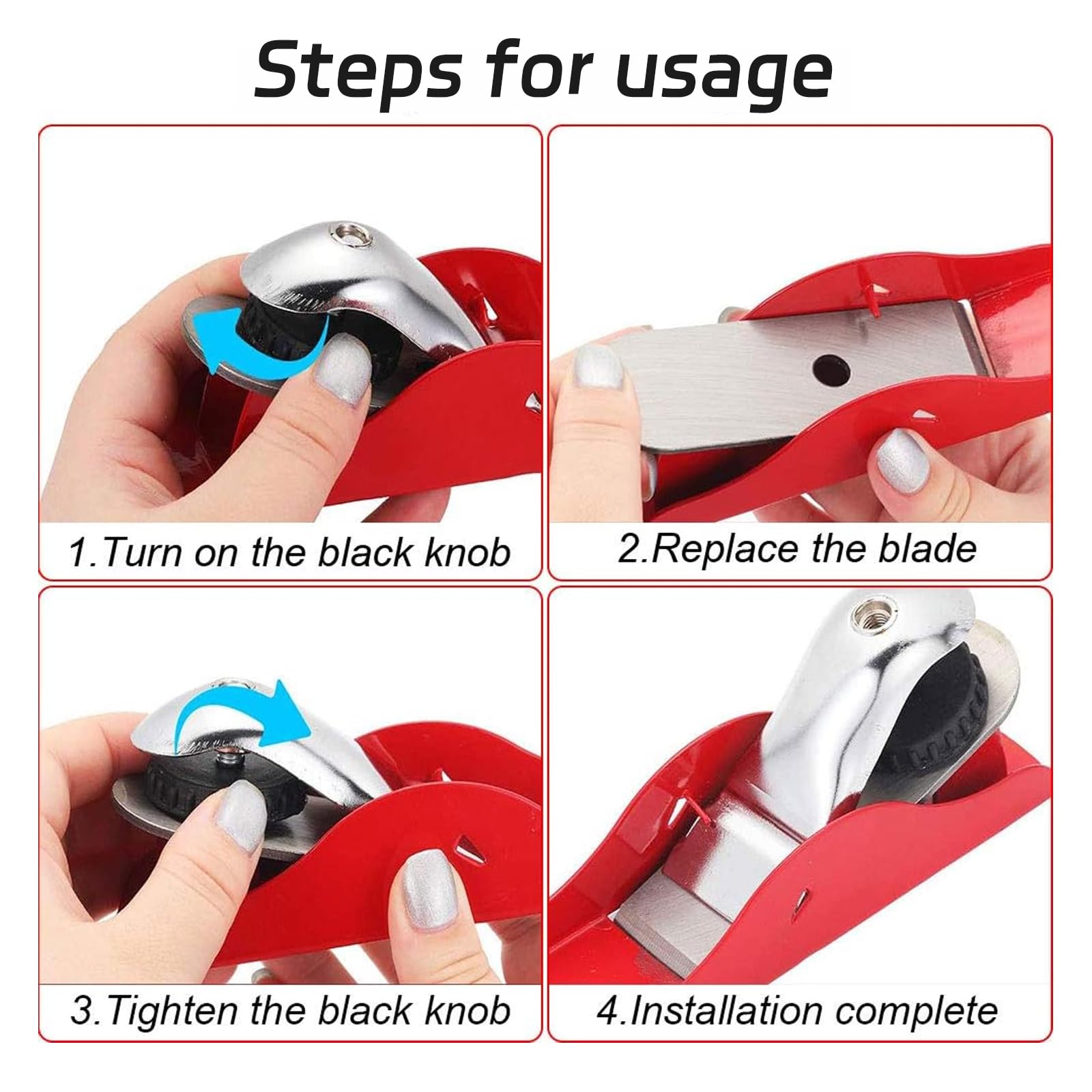 Steps for usage

1.Turn on the black knob

2.Replace the blade

3.Tighten the black knob

4.Installation complete