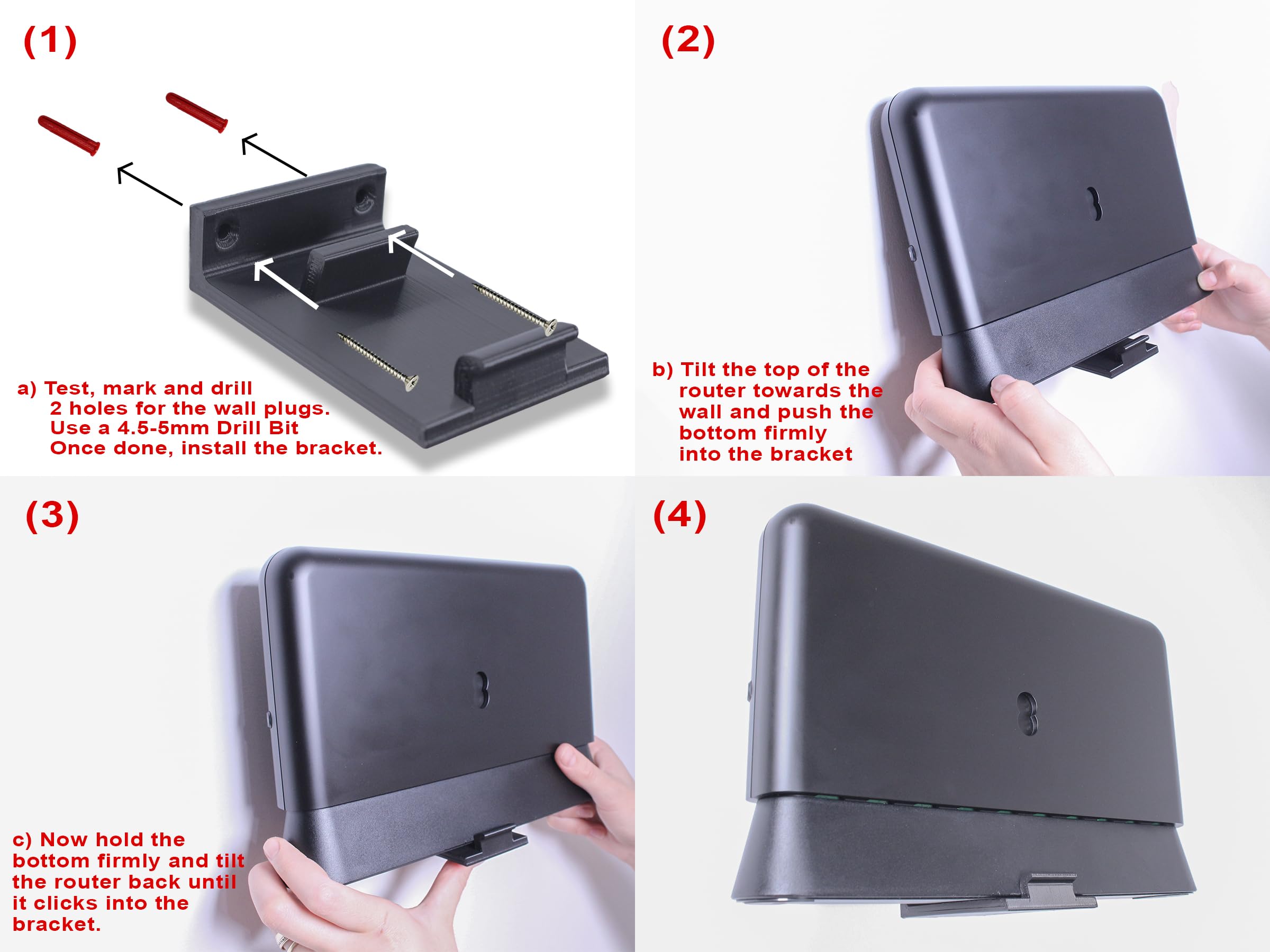 (1)

a) Test, mark and drill
2 holes for the wall plugs.
Use a 4.5-5mm Drill Bit
Once done, install the bracket.

(2)

b) Tilt the top of the
router towards the
wall and push the
bottom firmly
into the bracket

(3)

c) Now hold the
bottom firmly and tilt
the router back until
it clicks into the
bracket.

(4)