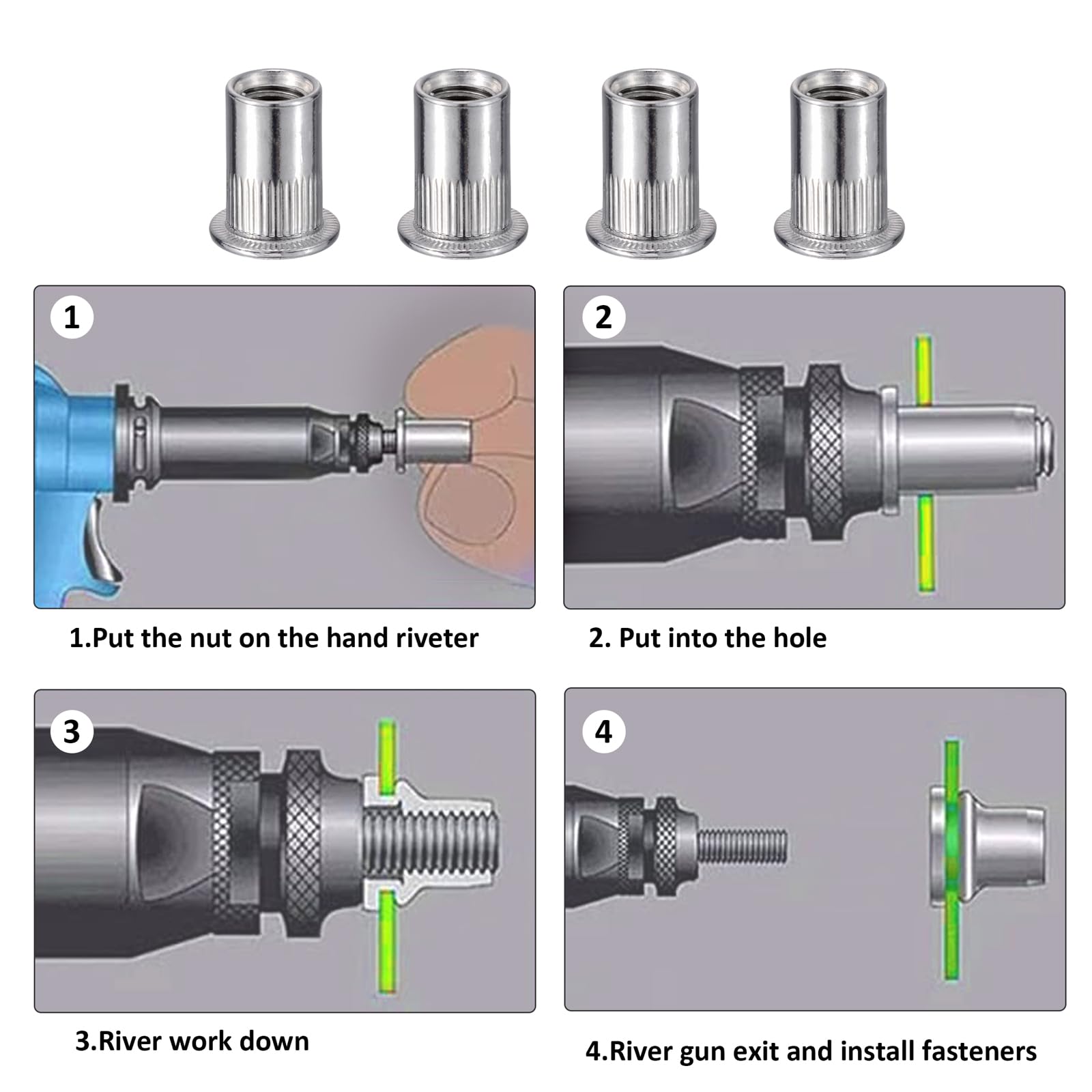 1

1.Put the nut on the hand riveter

2

2. Put into the hole

3

3.River work down

4

4.River gun exit and install fasteners