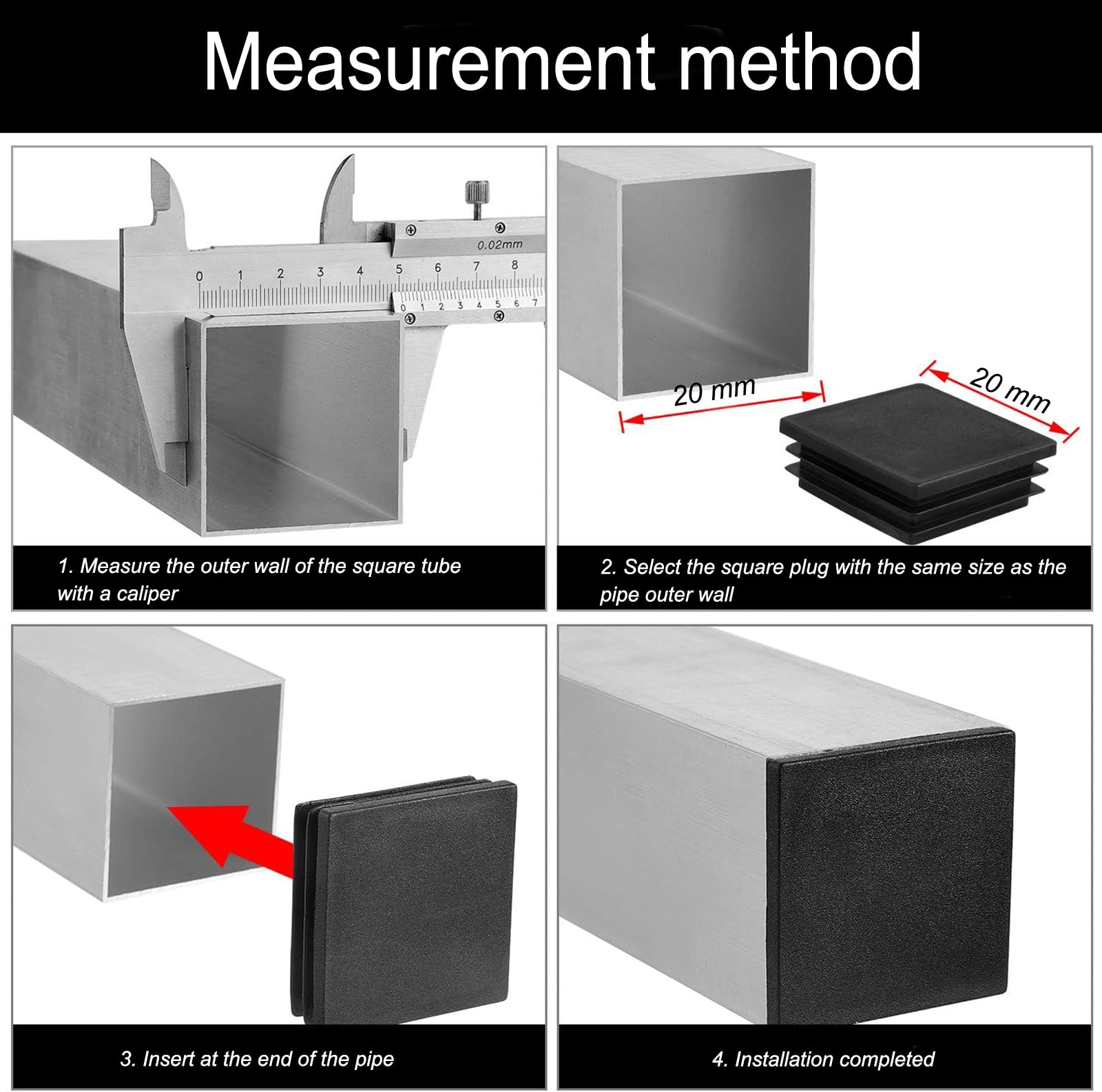 Measurement method

0.02mm

0 1 2 3 4 5 6 7 8

0 1 2 3 4 5 6 7

1. Measure the outer wall of the square tube with a caliper

20 mm

20 mm

2. Select the square plug with the same size as the pipe outer wall

3. Insert at the end of the pipe

4. Installation completed