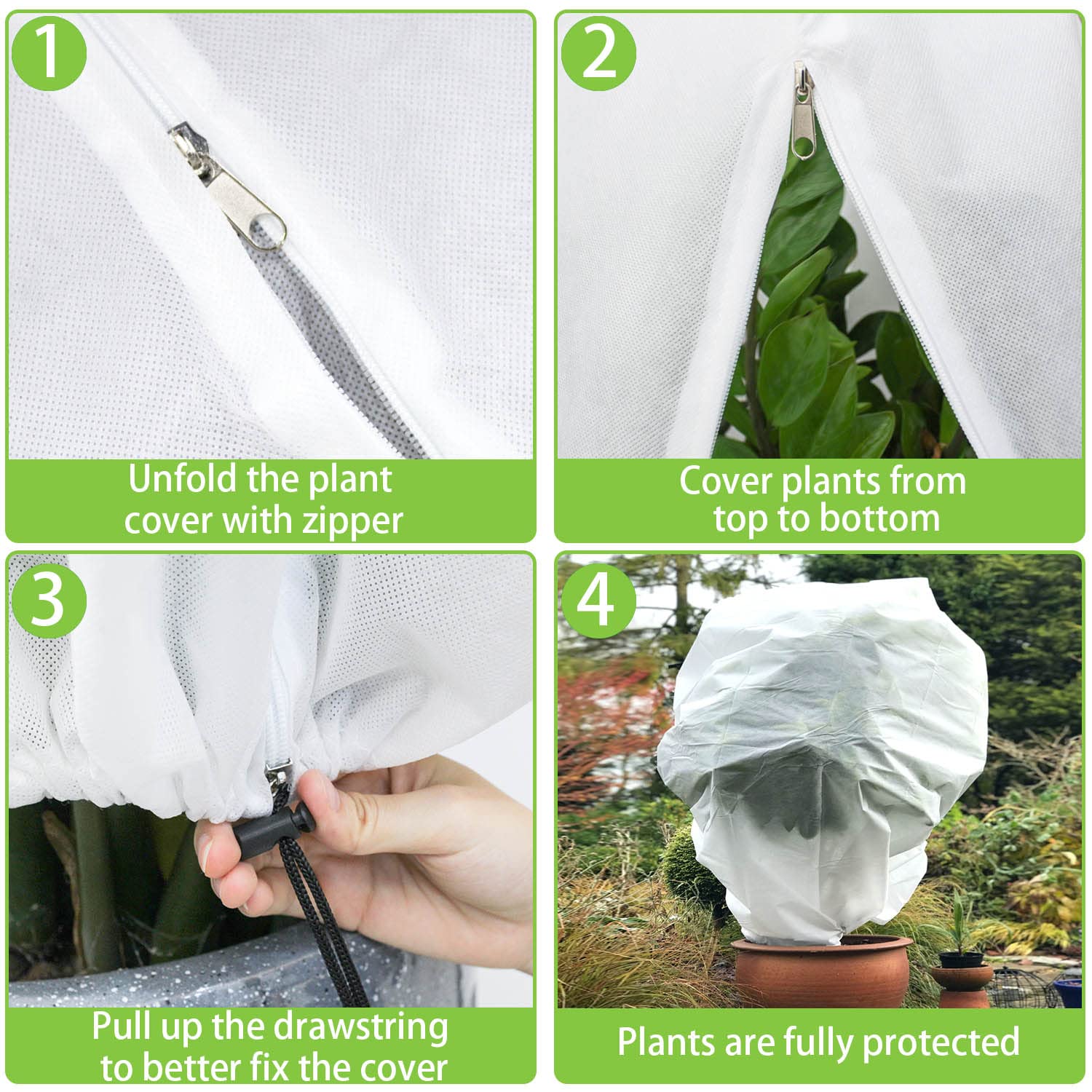 1

Unfold the plant cover with zipper

2

Cover plants from top to bottom

3

Pull up the drawstring to better fix the cover

4

Plants are fully protected