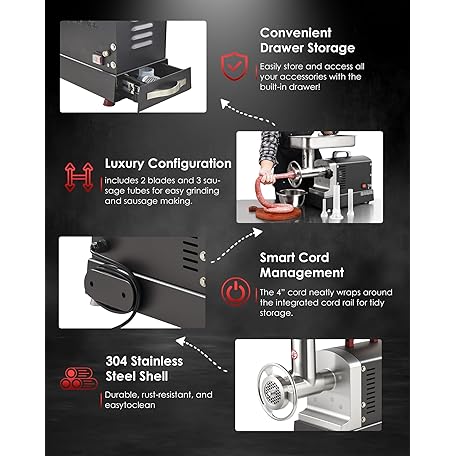 Convenient Drawer Storage

Easily store and access all your accessories with the built-in drawer!

Luxury Configuration

includes 2 blades and 3 sausage tubes for easy grinding and sausage making.

Smart Cord Management

The 4" cord neatly wraps around the integrated cord rail for tidy storage.

304 Stainless Steel Shell

Durable, rust-resistant, and easytoclean