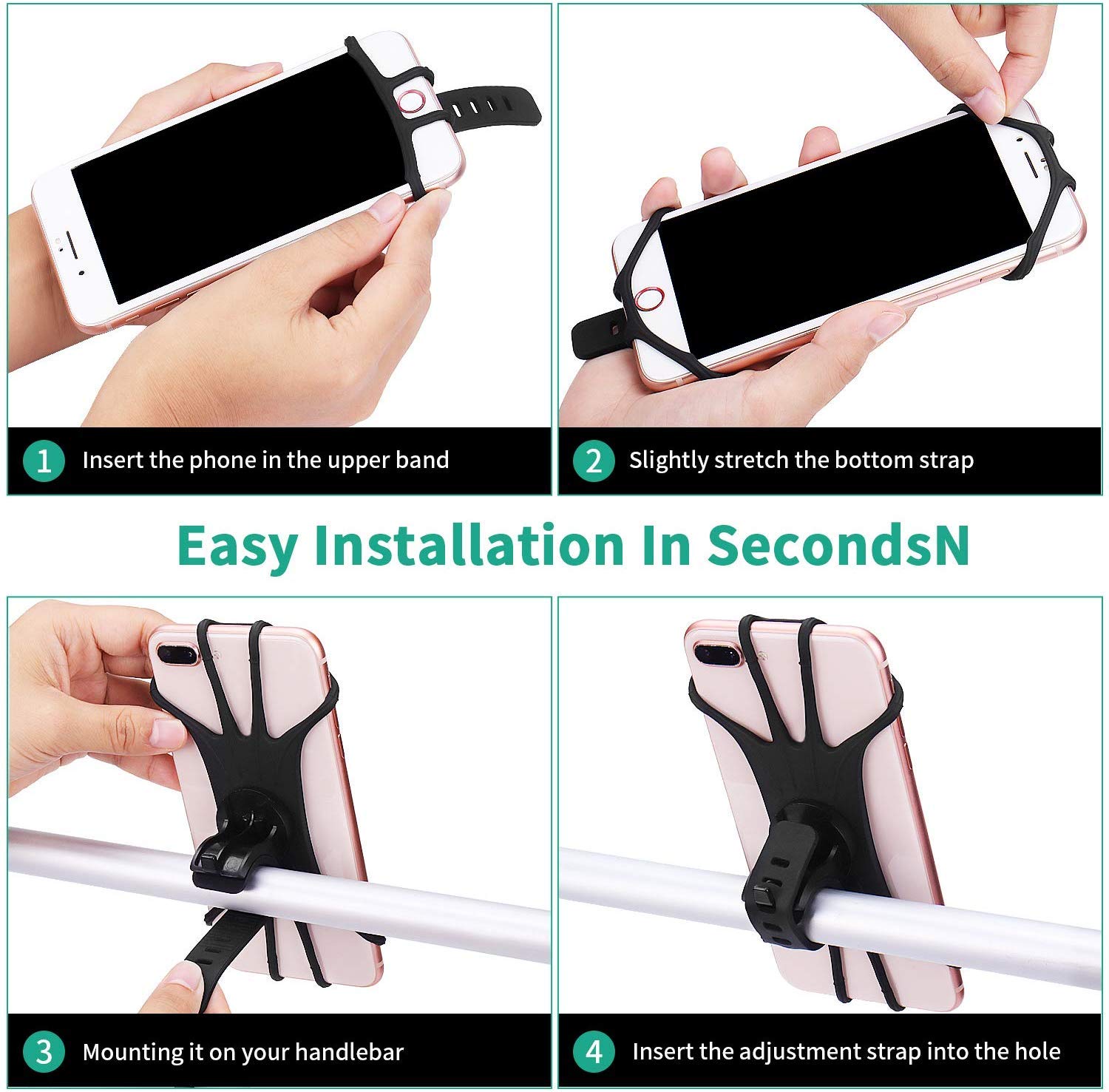 1 Insert the phone in the upper band

2 Slightly stretch the bottom strap

Easy Installation In SecondsN

3 Mounting it on your handlebar

4 Insert the adjustment strap into the hole