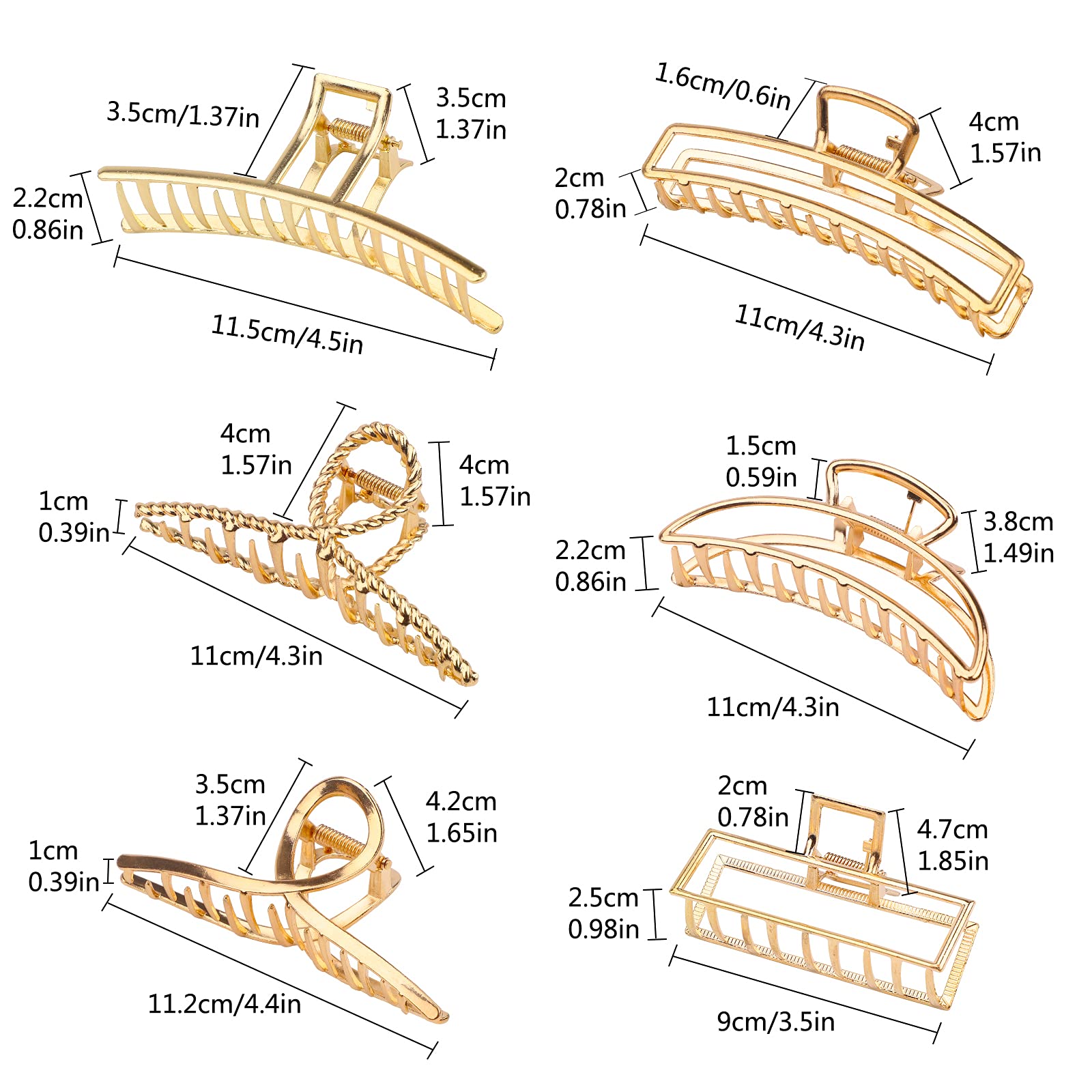 3.5cm/1.37in
3.5cm
1.37in
2.2cm
0.86in
11.5cm/4.5in

1.6cm/0.6in
4cm
1.57in
2cm
0.78in
11cm/4.3in

4cm
1.57in
4cm
1.57in
1cm
0.39in
11cm/4.3in

1.5cm
0.59in
3.8cm
1.49in
2.2cm
0.86in
11cm/4.3in

3.5cm
1.37in
4.2cm
1.65in
1cm
0.39in
11.2cm/4.4in

2cm
0.78in
4.7cm
1.85in
2.5cm
0.98in
9cm/3.5in