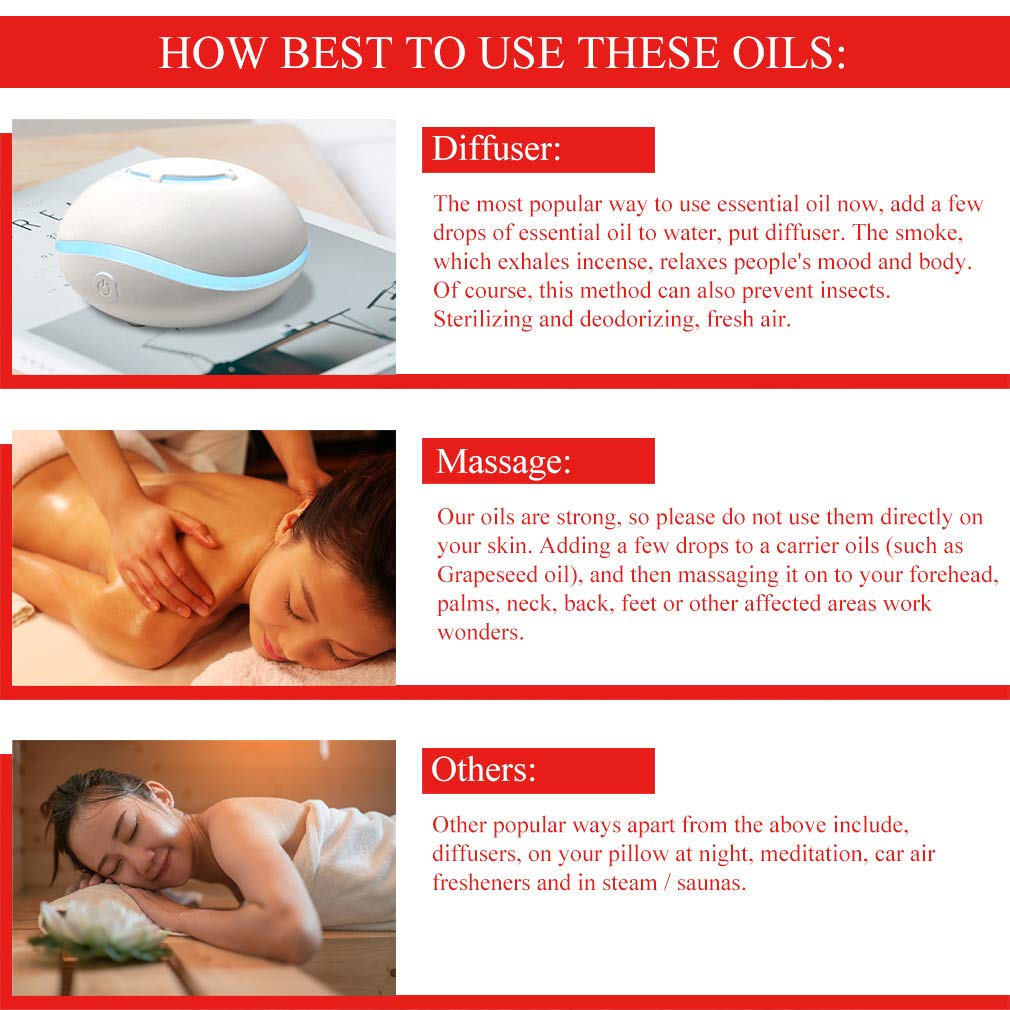 HOW BEST TO USE THESE OILS:

Diffuser:

The most popular way to use essential oil now, add a few drops of essential oil to water, put diffuser. The smoke, which exhales incense, relaxes people's mood and body. Of course, this method can also prevent insects. Sterilizing and deodorizing, fresh air.

Massage:

Our oils are strong, so please do not use them directly on your skin. Adding a few drops to a carrier oils (such as Grapeseed oil), and then massaging it on to your forehead, palms, neck, back, feet or other affected areas work wonders.

Others:

Other popular ways apart from the above include, diffusers, on your pillow at night, meditation, car air fresheners and in steam / saunas.