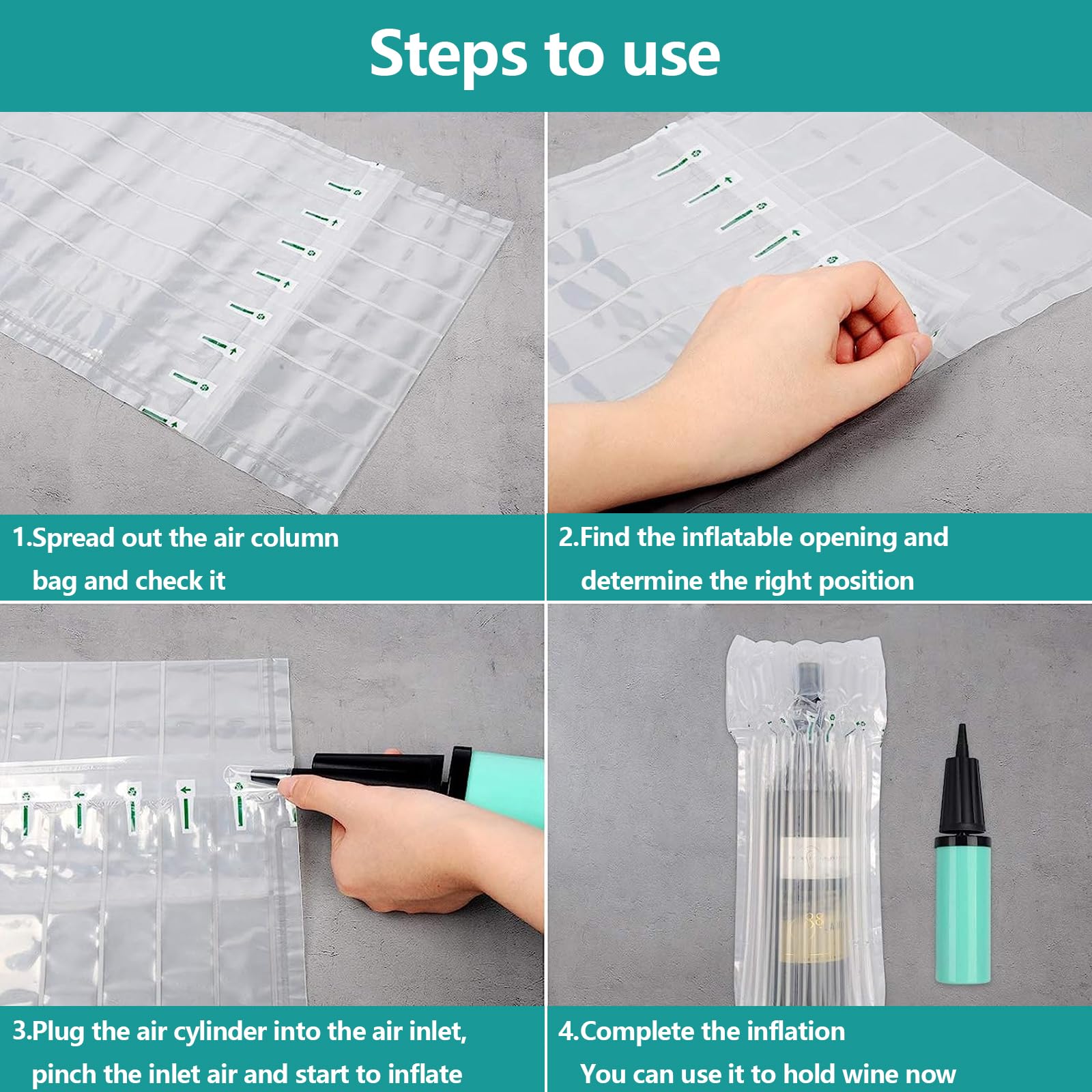 Steps to use

1.Spread out the air column bag and check it

2.Find the inflatable opening and determine the right position

3.Plug the air cylinder into the air inlet, pinch the inlet air and start to inflate

4.Complete the inflation
You can use it to hold wine now