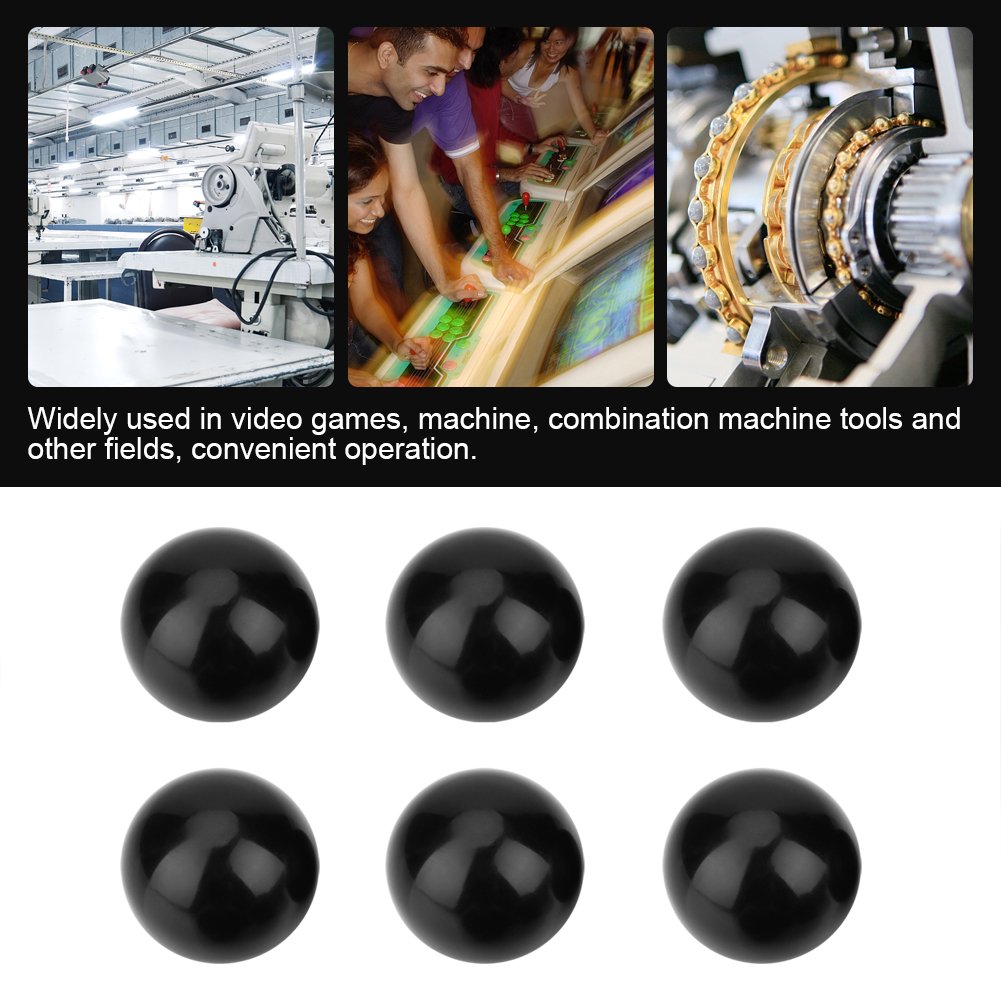 Widely used in video games, machine, combination machine tools and other fields, convenient operation.