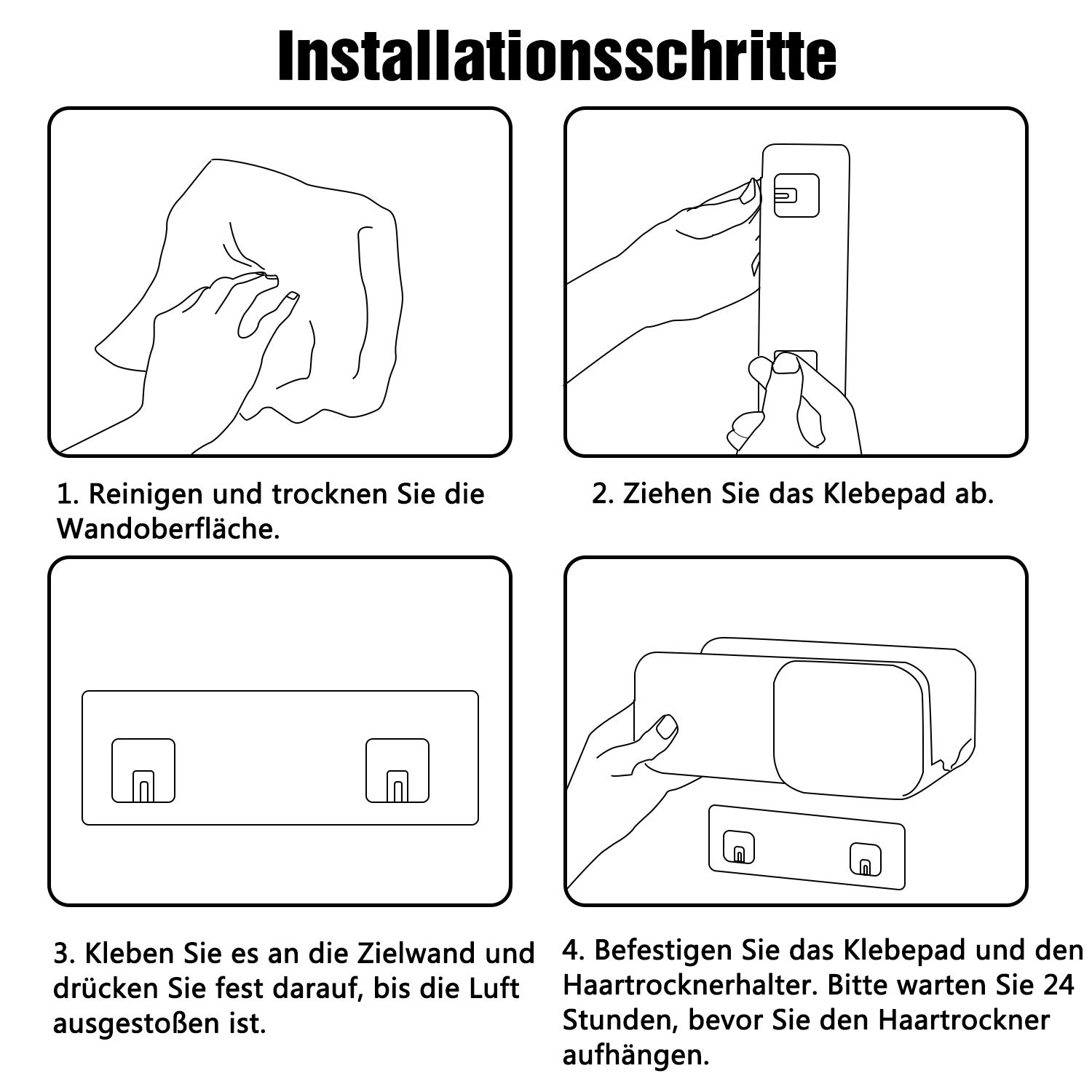 Installationsschritte

1. Reinigen und trocknen Sie die Wandoberfläche.

2. Ziehen Sie das Klebepad ab.

3. Kleben Sie es an die Zielwand und drücken Sie fest darauf, bis die Luft ausgestoßen ist.

4. Befestigen Sie das Klebepad und den Haartrocknerhalter. Bitte warten Sie 24 Stunden, bevor Sie den Haartrockner aufhängen.