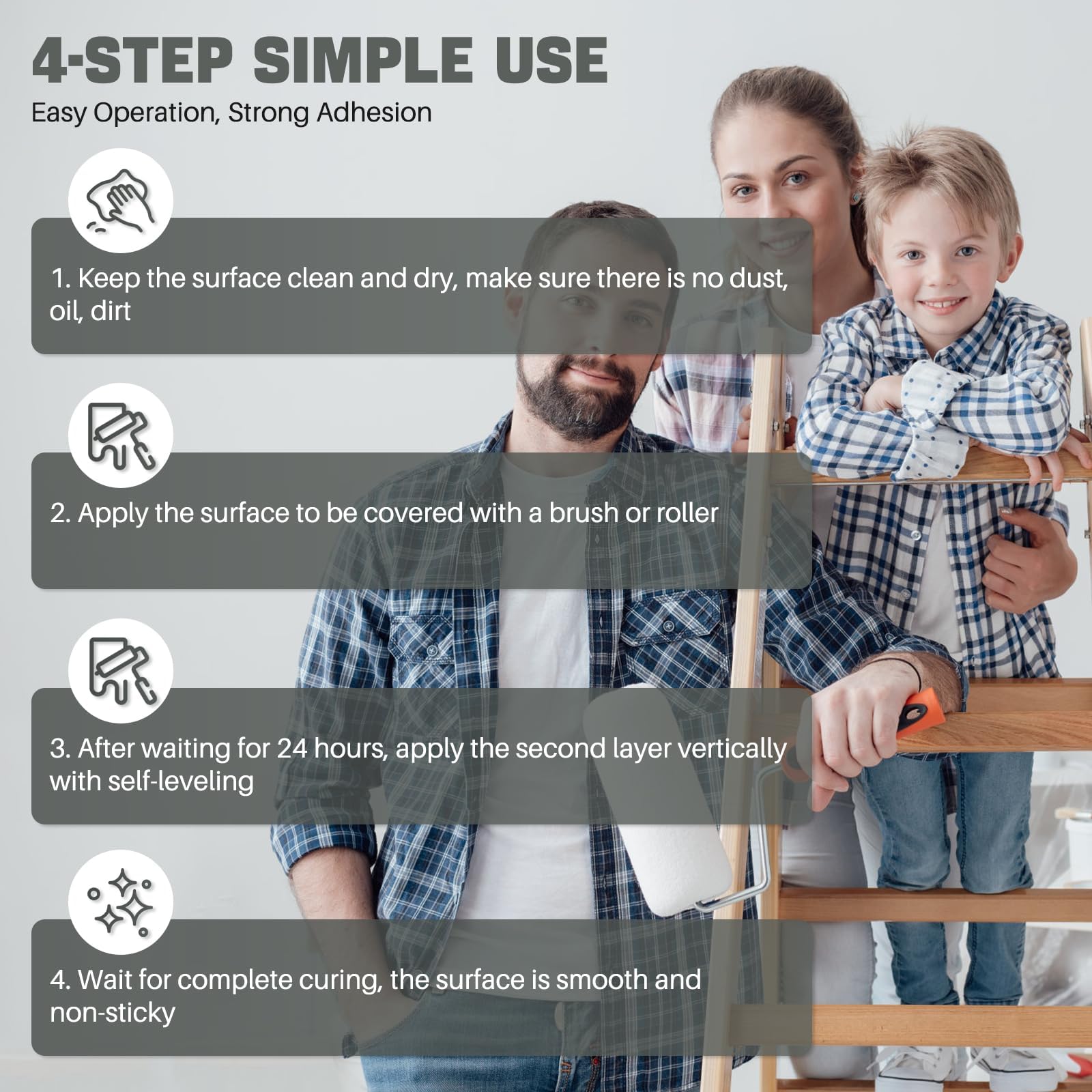 4-STEP SIMPLE USE
Easy Operation, Strong Adhesion

1. Keep the surface clean and dry, make sure there is no dust, oil, dirt

2. Apply the surface to be covered with a brush or roller

3. After waiting for 24 hours, apply the second layer vertically with self-leveling

4. Wait for complete curing, the surface is smooth and non-sticky