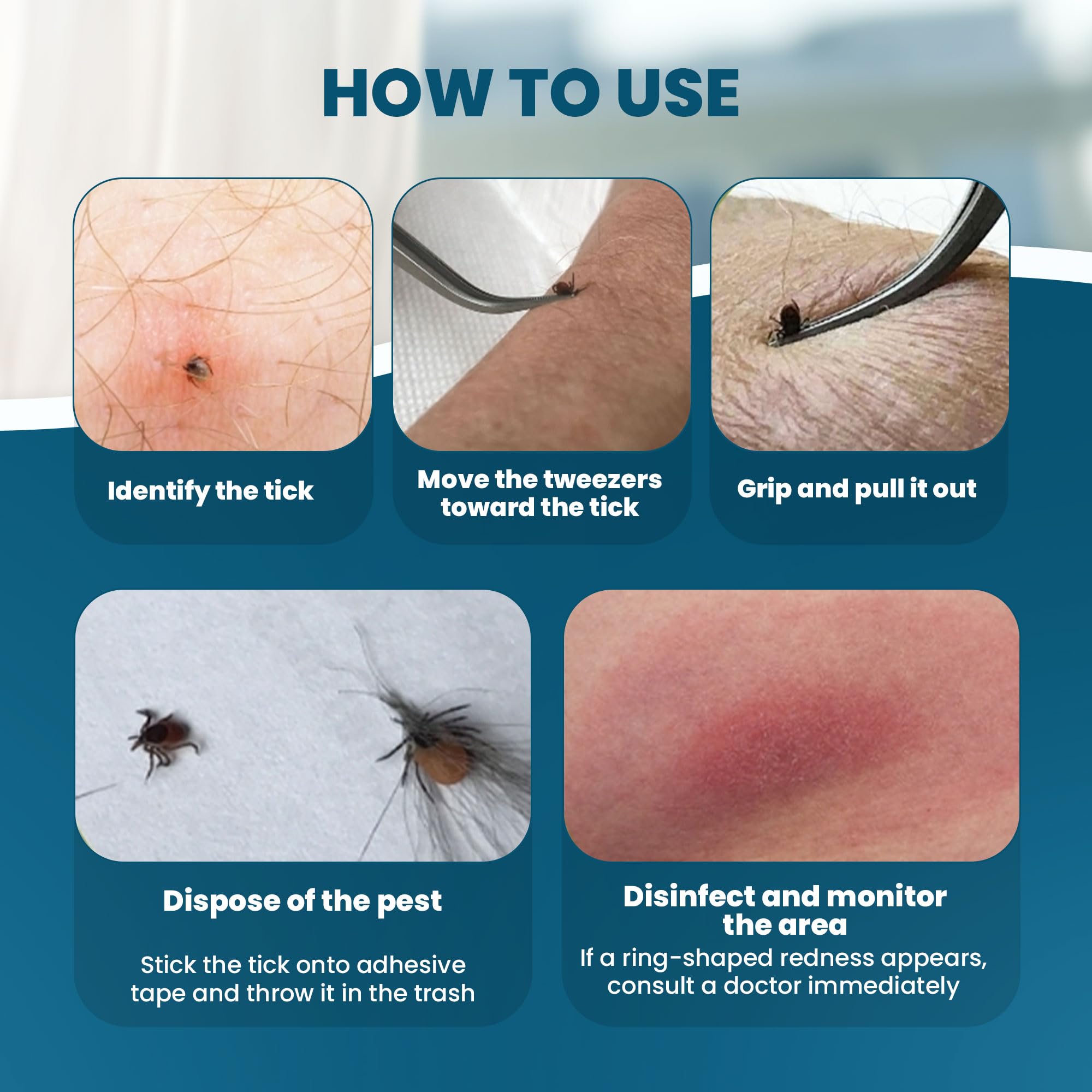 HOW TO USE

Identify the tick

Move the tweezers toward the tick

Grip and pull it out

Dispose of the pest

Stick the tick onto adhesive tape and throw it in the trash

Disinfect and monitor the area

If a ring-shaped redness appears, consult a doctor immediately