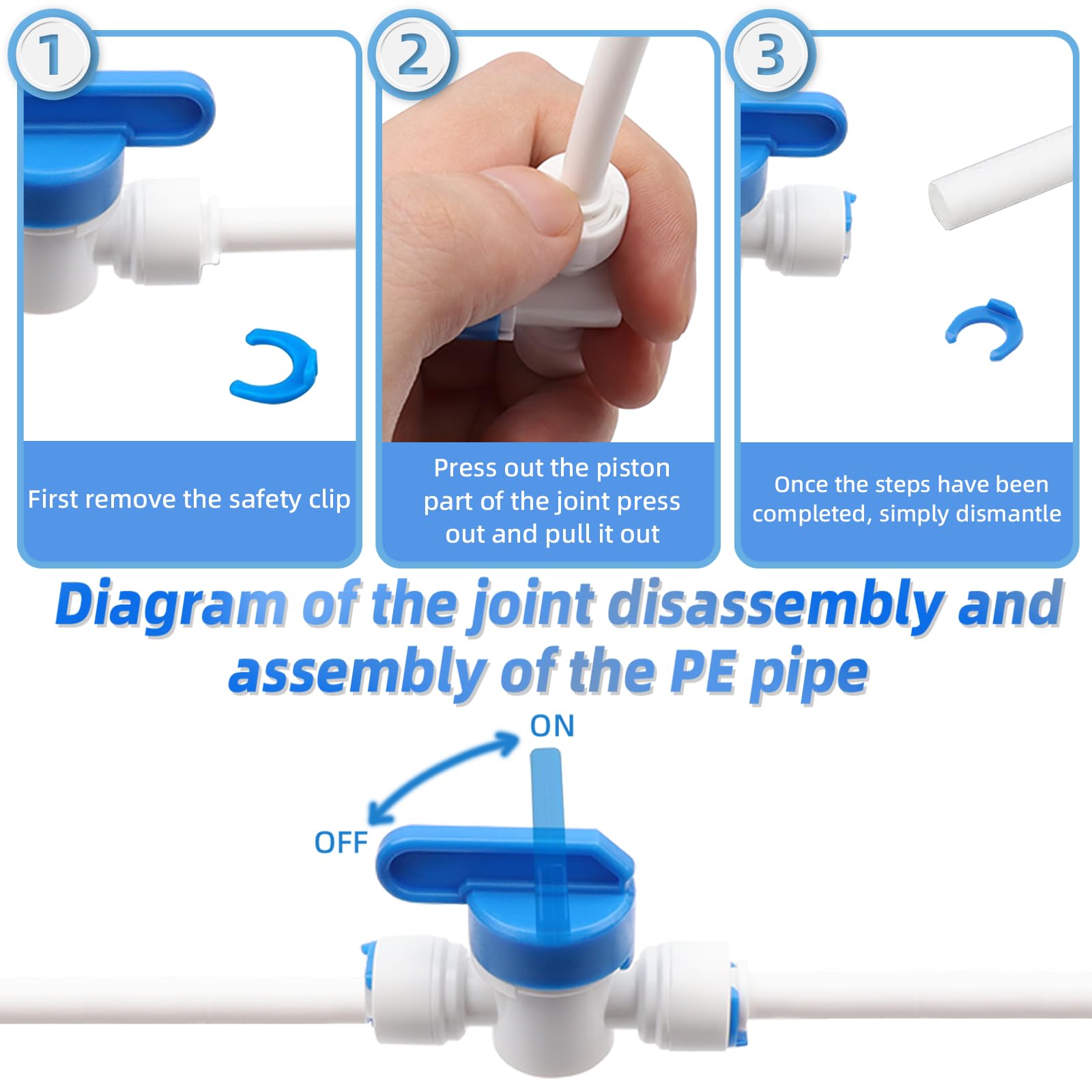 1

First remove the safety clip

2

Press out the piston part of the joint press out and pull it out

3

Once the steps have been completed, simply dismantle

Diagram of the joint disassembly and assembly of the PE pipe

ON

OFF