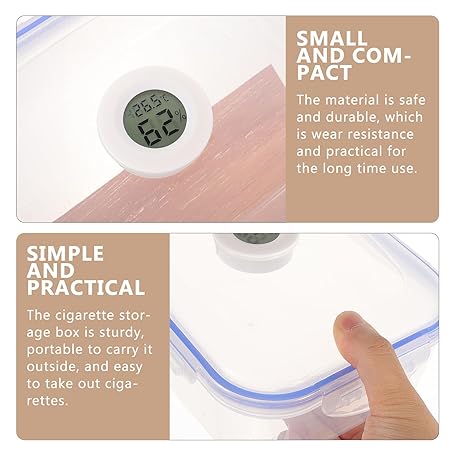 26.5°C
62%

SMALL AND COMPACT

The material is safe and durable, which is wear resistance and practical for the long time use.

SIMPLE AND PRACTICAL

The cigarette storage box is sturdy, portable to carry it outside, and easy to take out cigarettes.