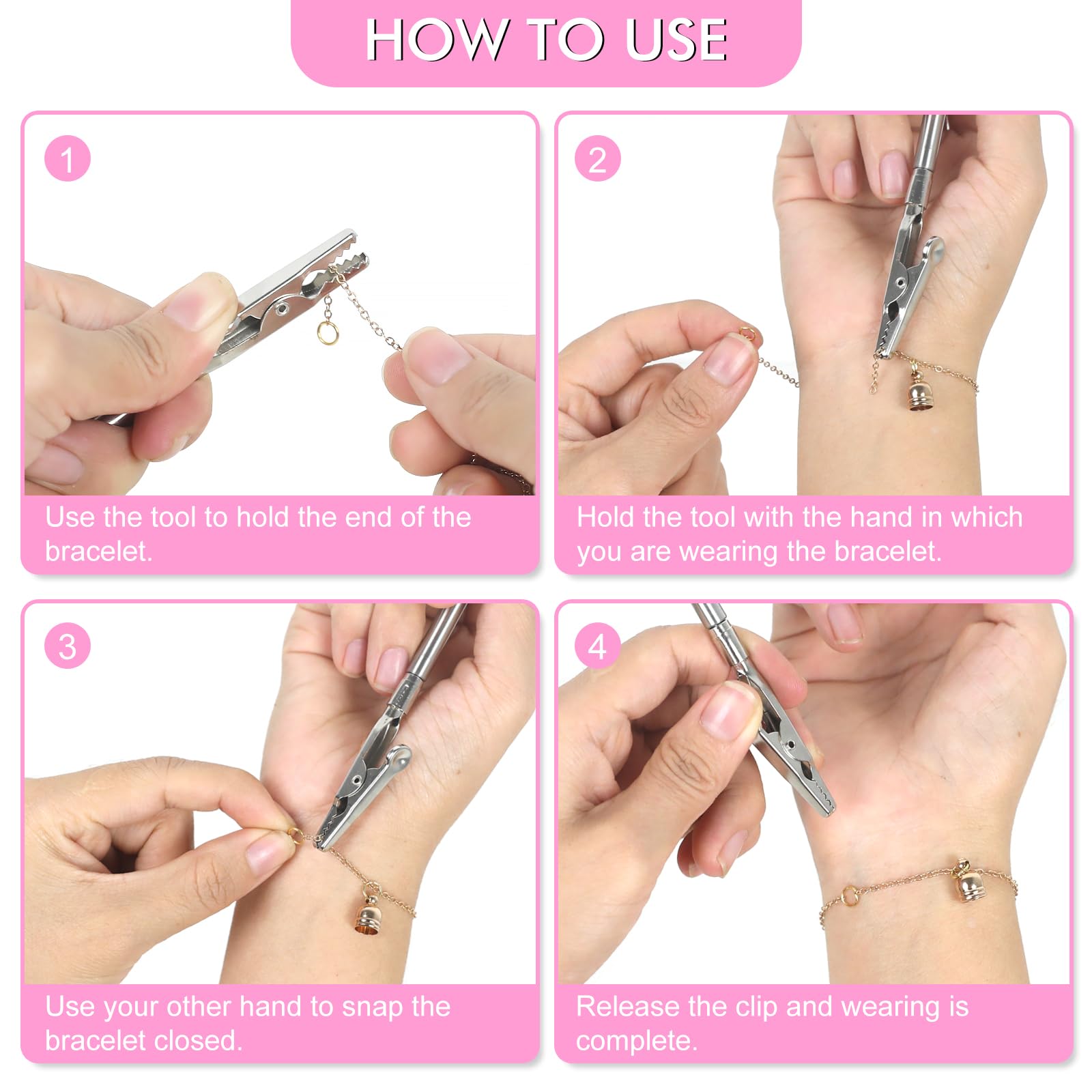 HOW TO USE

1

Use the tool to hold the end of the bracelet.

2

Hold the tool with the hand in which you are wearing the bracelet.

3

Use your other hand to snap the bracelet closed.

4

Release the clip and wearing is complete.