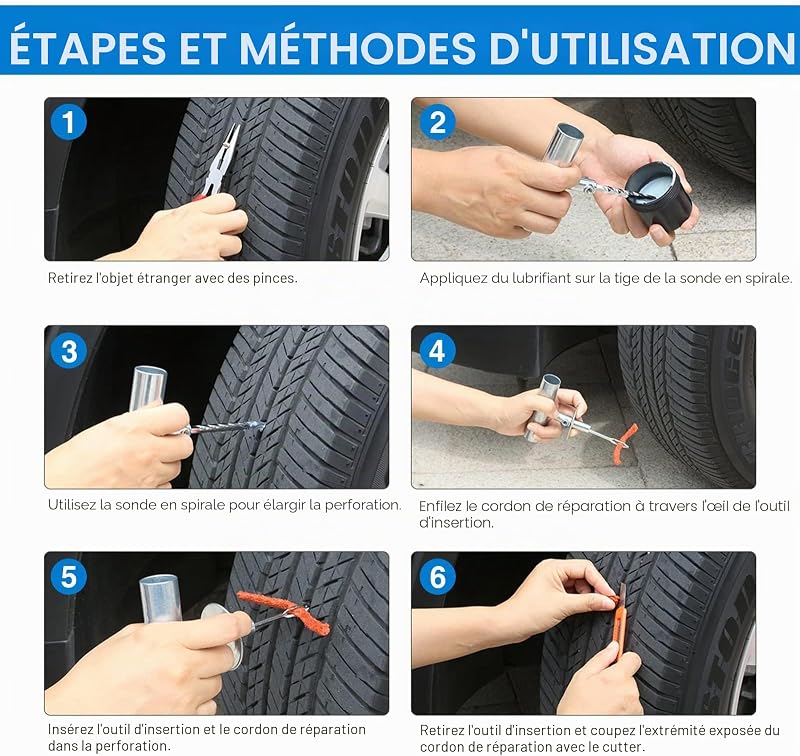 ÉTAPES ET MÉTHODES D'UTILISATION

1

Retirez l'objet étranger avec des pinces.

2

Appliquez du lubrifiant sur la tige de la sonde en spirale.

3

Utilisez la sonde en spirale pour élargir la perforation.

4

Enfilez le cordon de réparation à travers l'œil de l'outil d'insertion.

5

Insérez l'outil d'insertion et le cordon de réparation dans la perforation.

6

Retirez l'outil d'insertion et coupez l'extrémité exposée du cordon de réparation avec le cutter.