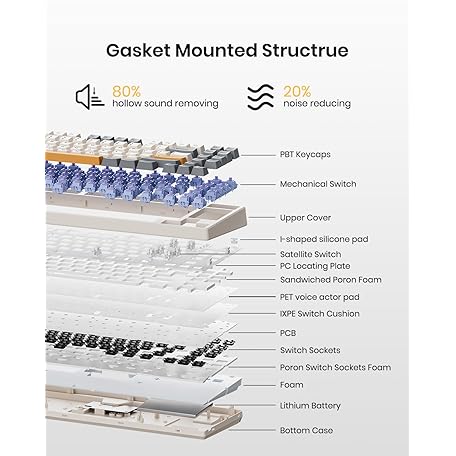 Gasket Mounted Structrue

80%
hollow sound removing

20%
noise reducing

PBT Keycaps
Mechanical Switch
Upper Cover
I-shaped silicone pad
Satellite Switch
PC Locating Plate
Sandwiched Poron Foam
PET voice actor pad
IXPE Switch Cushion
PCB
Switch Sockets
Poron Switch Sockets Foam
Foam
Lithium Battery
Bottom Case