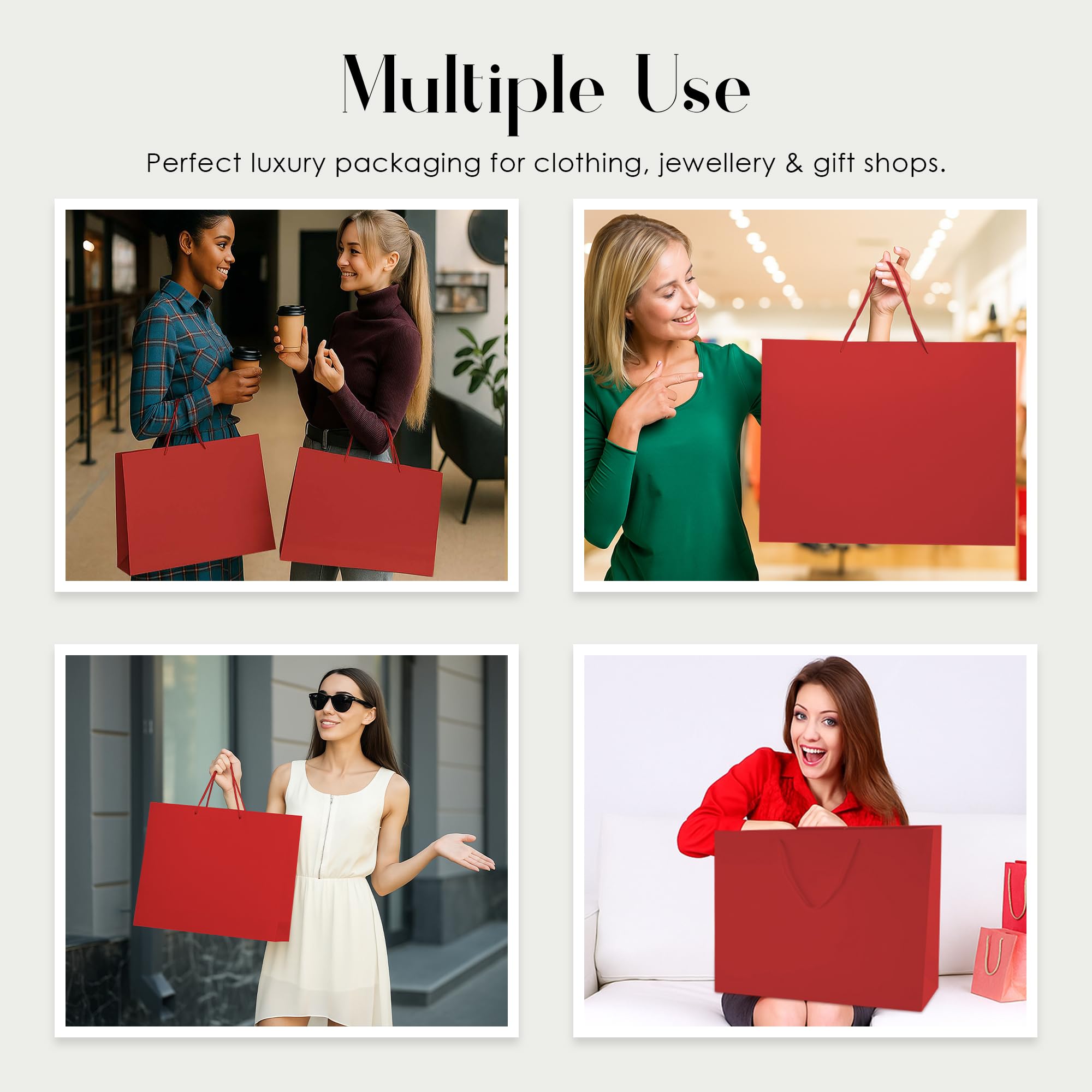 Multiple Use

Perfect luxury packaging for clothing, jewellery & gift shops.