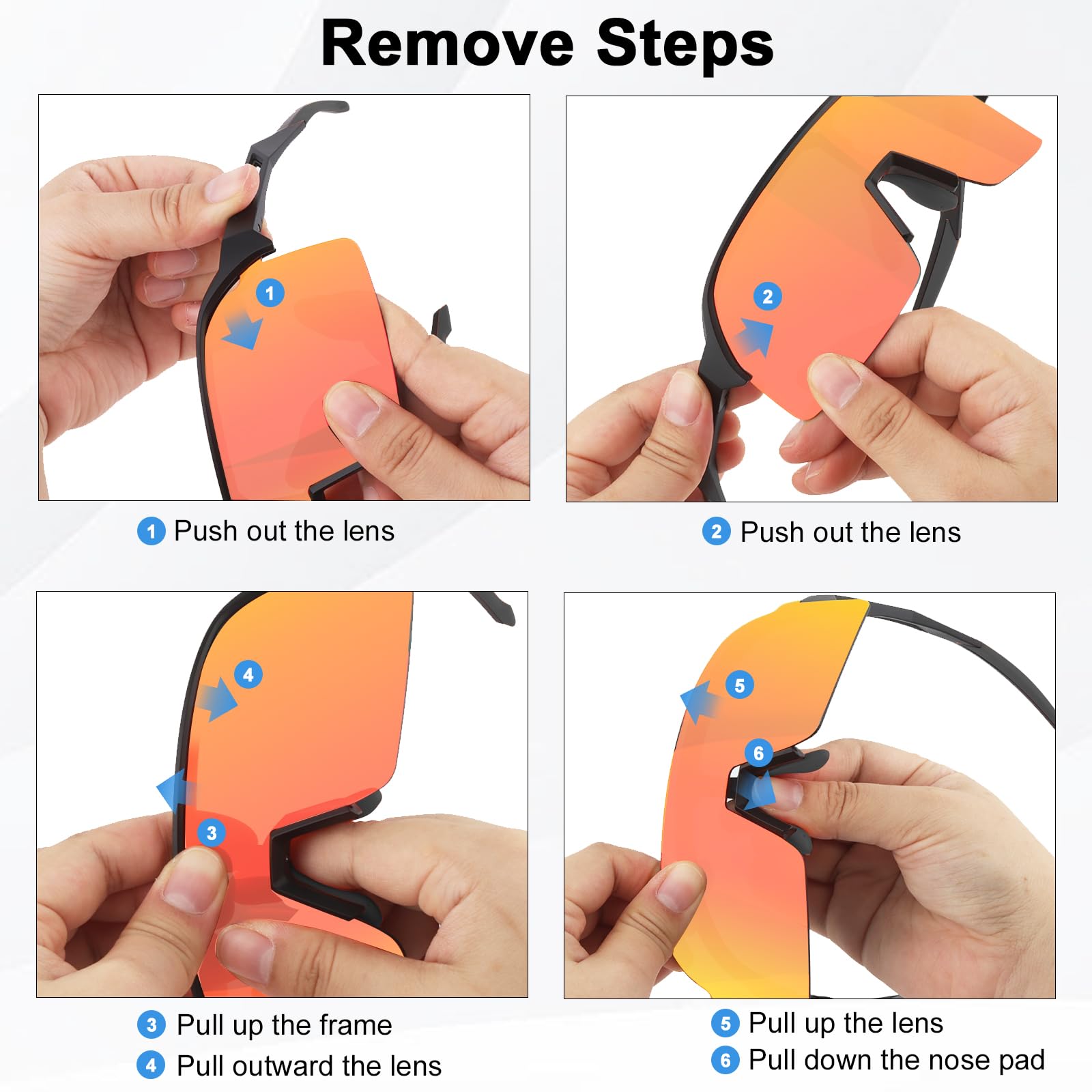 Remove Steps

1

1 Push out the lens

2

2 Push out the lens

4

3

3 Pull up the frame
4 Pull outward the lens

5

6

5 Pull up the lens
6 Pull down the nose pad