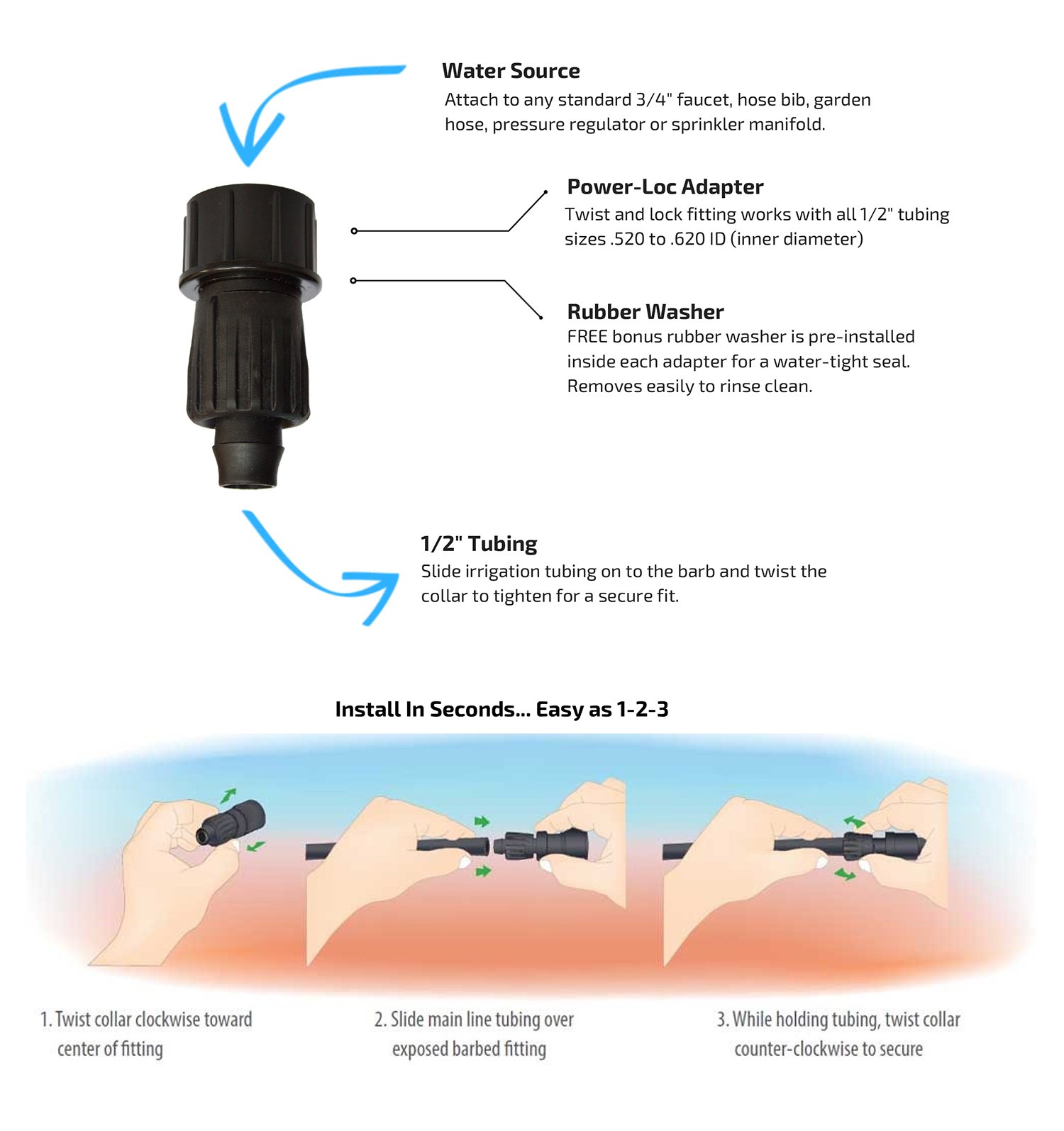 Water Source
Attach to any standard 3/4" faucet, hose bib, garden hose, pressure regulator or sprinkler manifold.

Power-Loc Adapter
Twist and lock fitting works with all 1/2" tubing sizes .520 to .620 ID (inner diameter)

Rubber Washer
FREE bonus rubber washer is pre-installed inside each adapter for a water-tight seal. Removes easily to rinse clean.

1/2" Tubing
Slide irrigation tubing on to the barb and twist the collar to tighten for a secure fit.

Install In Seconds... Easy as 1-2-3

1. Twist collar clockwise toward center of fitting

2. Slide main line tubing over exposed barbed fitting

3. While holding tubing, twist collar counter-clockwise to secure