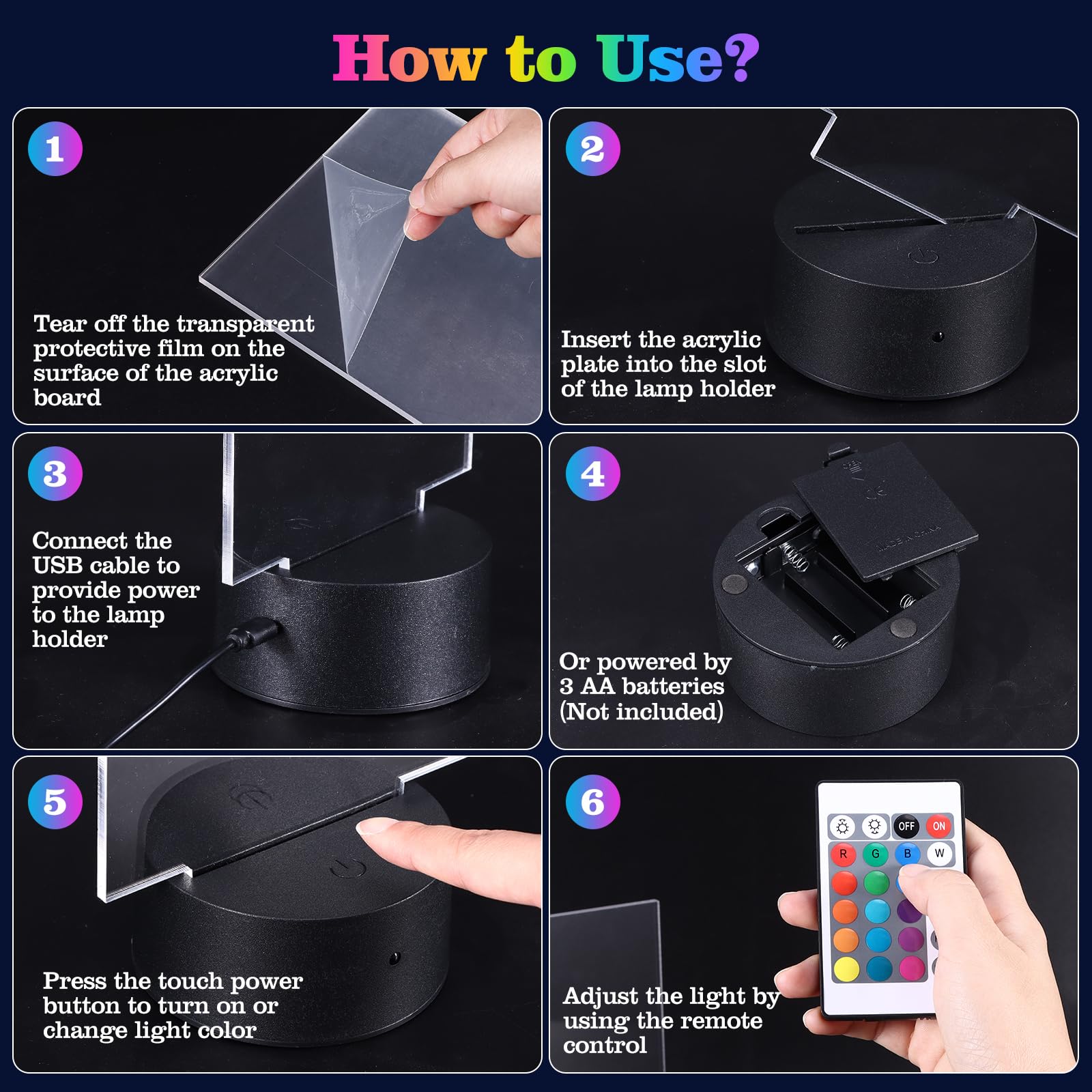 How to Use?

1

Tear off the transparent protective film on the surface of the acrylic board

2

Insert the acrylic plate into the slot of the lamp holder

3

Connect the USB cable to provide power to the lamp holder

4

MADE IN CHINA

Or powered by 3 AA batteries (Not included)

5

Press the touch power button to turn on or change light color

6

OFF ON

R G B W

Adjust the light by using the remote control