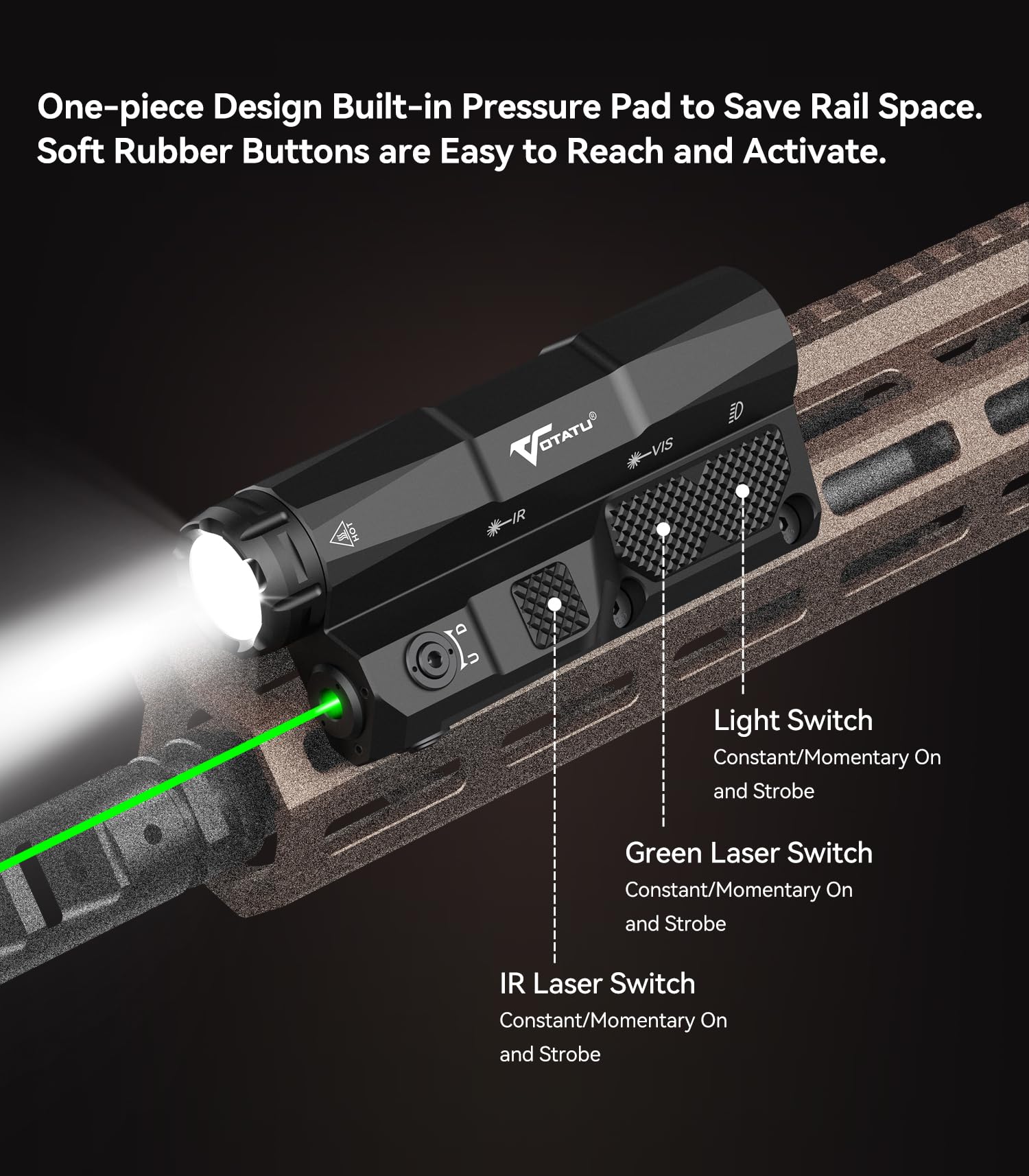 One-piece Design Built-in Pressure Pad to Save Rail Space.
Soft Rubber Buttons are Easy to Reach and Activate.

VOTATU®

VIS

IR

HOT

U D

Light Switch
Constant/Momentary On and Strobe

Green Laser Switch
Constant/Momentary On and Strobe

IR Laser Switch
Constant/Momentary On and Strobe