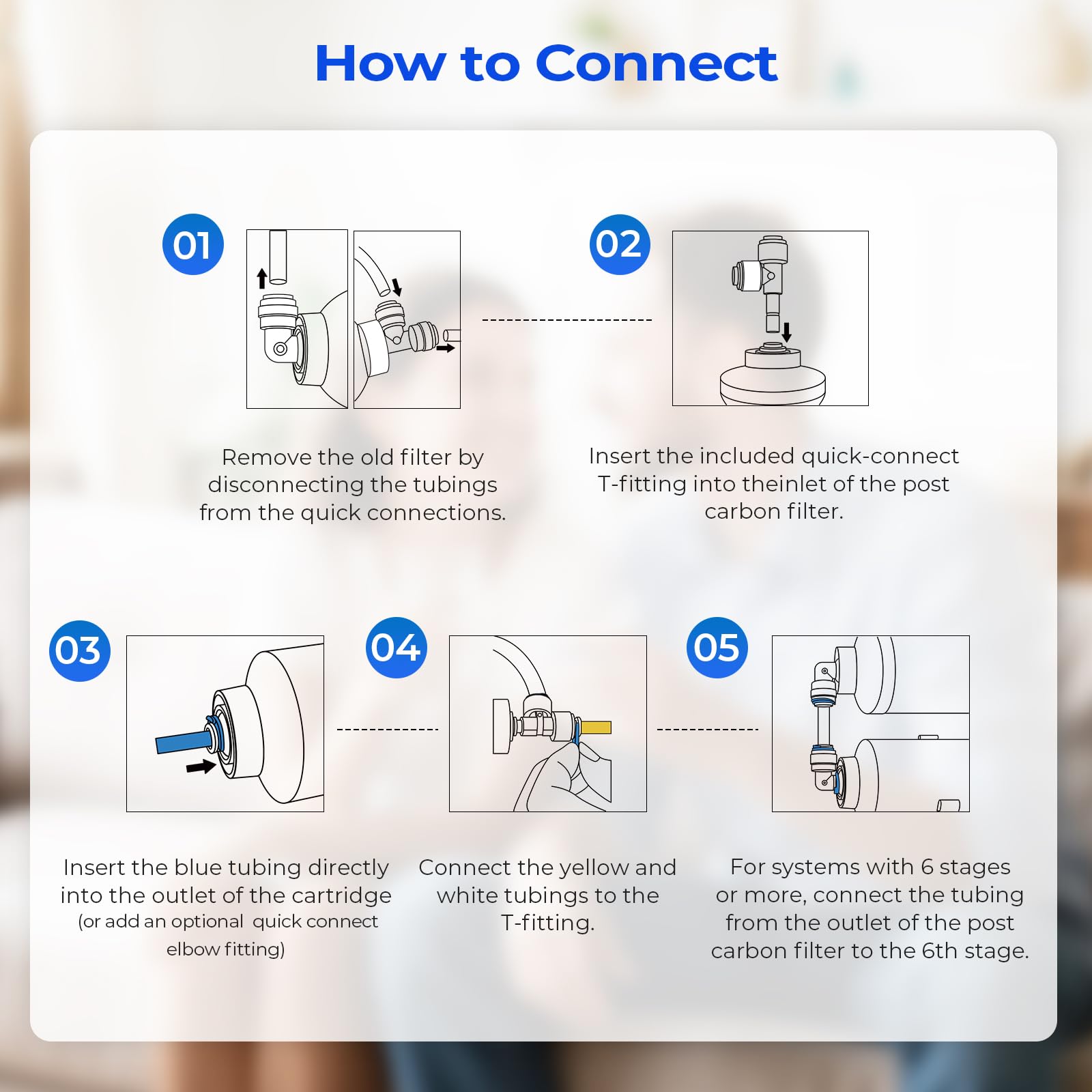 How to Connect

01

Remove the old filter by disconnecting the tubings from the quick connections.

02

Insert the included quick-connect T-fitting into theinlet of the post carbon filter.

03

Insert the blue tubing directly into the outlet of the cartridge (or add an optional quick connect elbow fitting)

04

Connect the yellow and white tubings to the T-fitting.

05

For systems with 6 stages or more, connect the tubing from the outlet of the post carbon filter to the 6th stage.