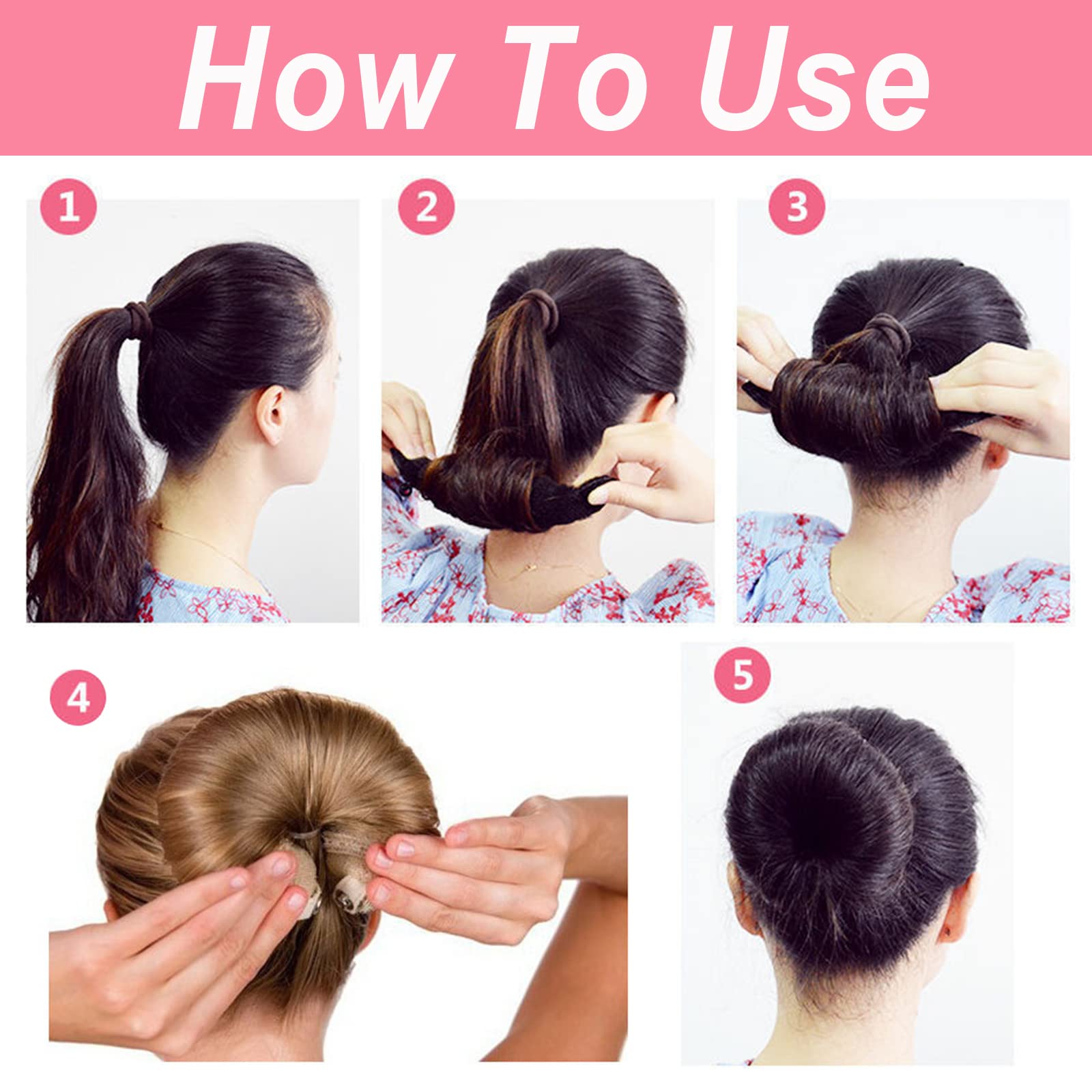 How To Use

1

2

3

4

5