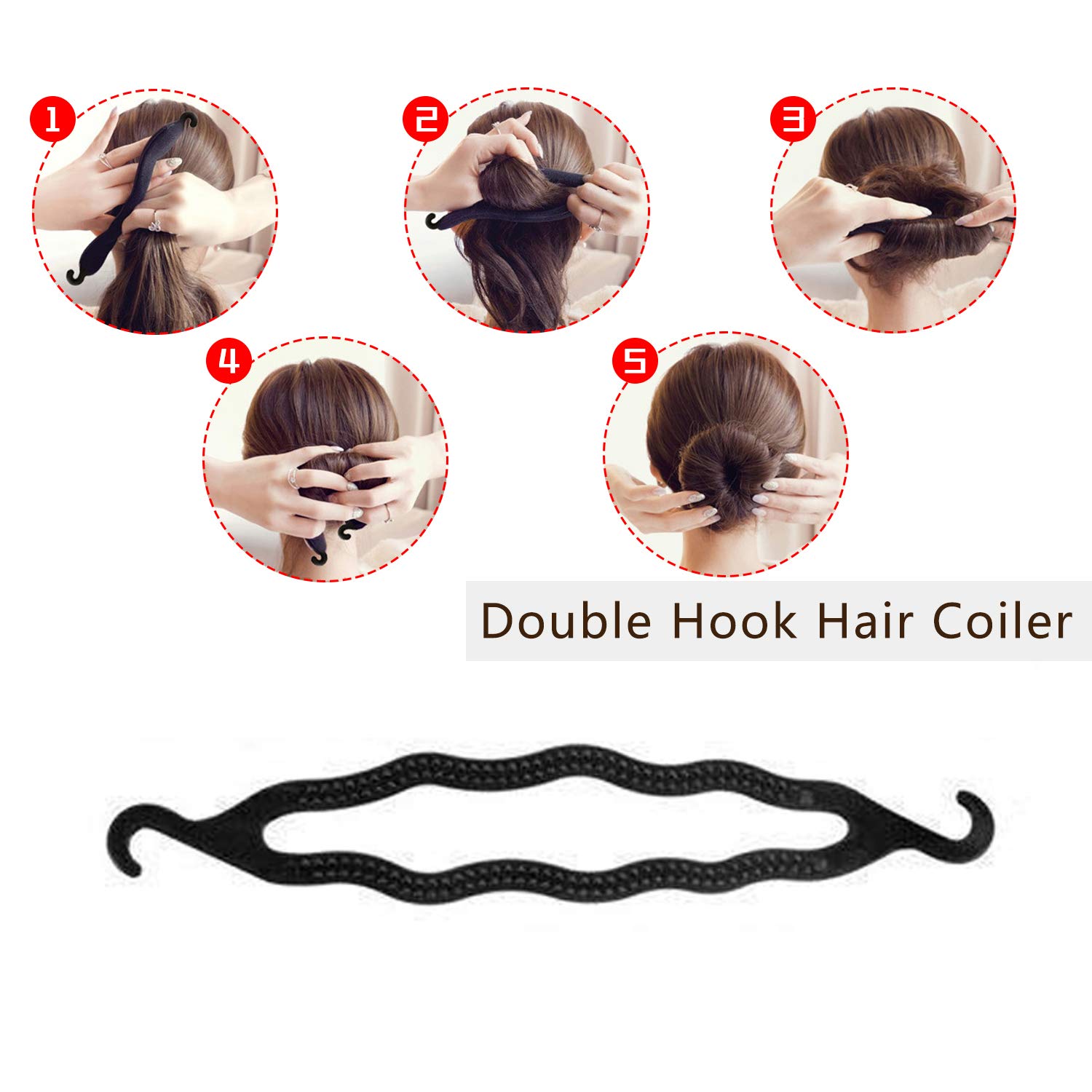 1

2

3

4

5

Double Hook Hair Coiler