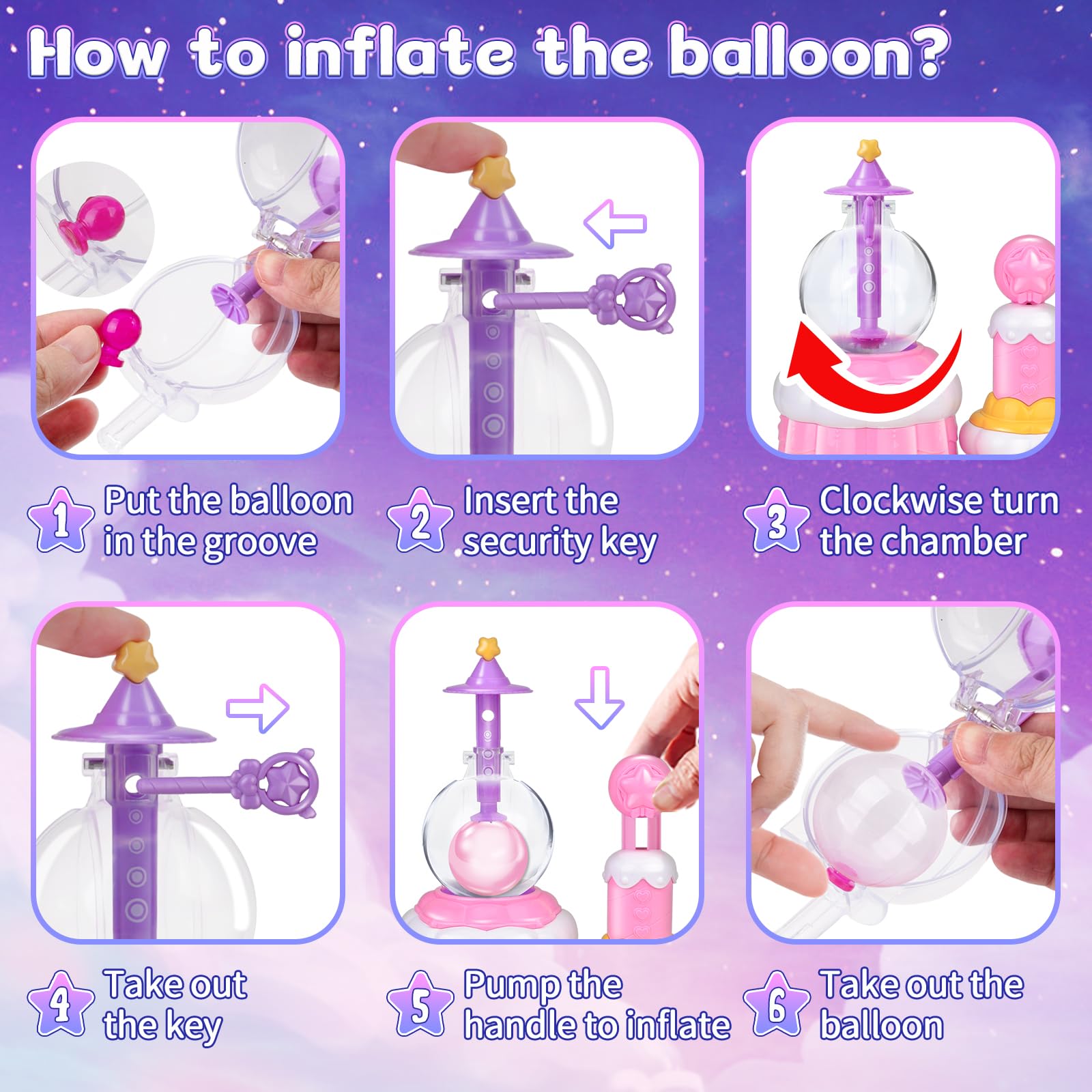 How to inflate the balloon?

1 Put the balloon in the groove

2 Insert the security key

3 Clockwise turn the chamber

4 Take out the key

5 Pump the handle to inflate

6 Take out the balloon