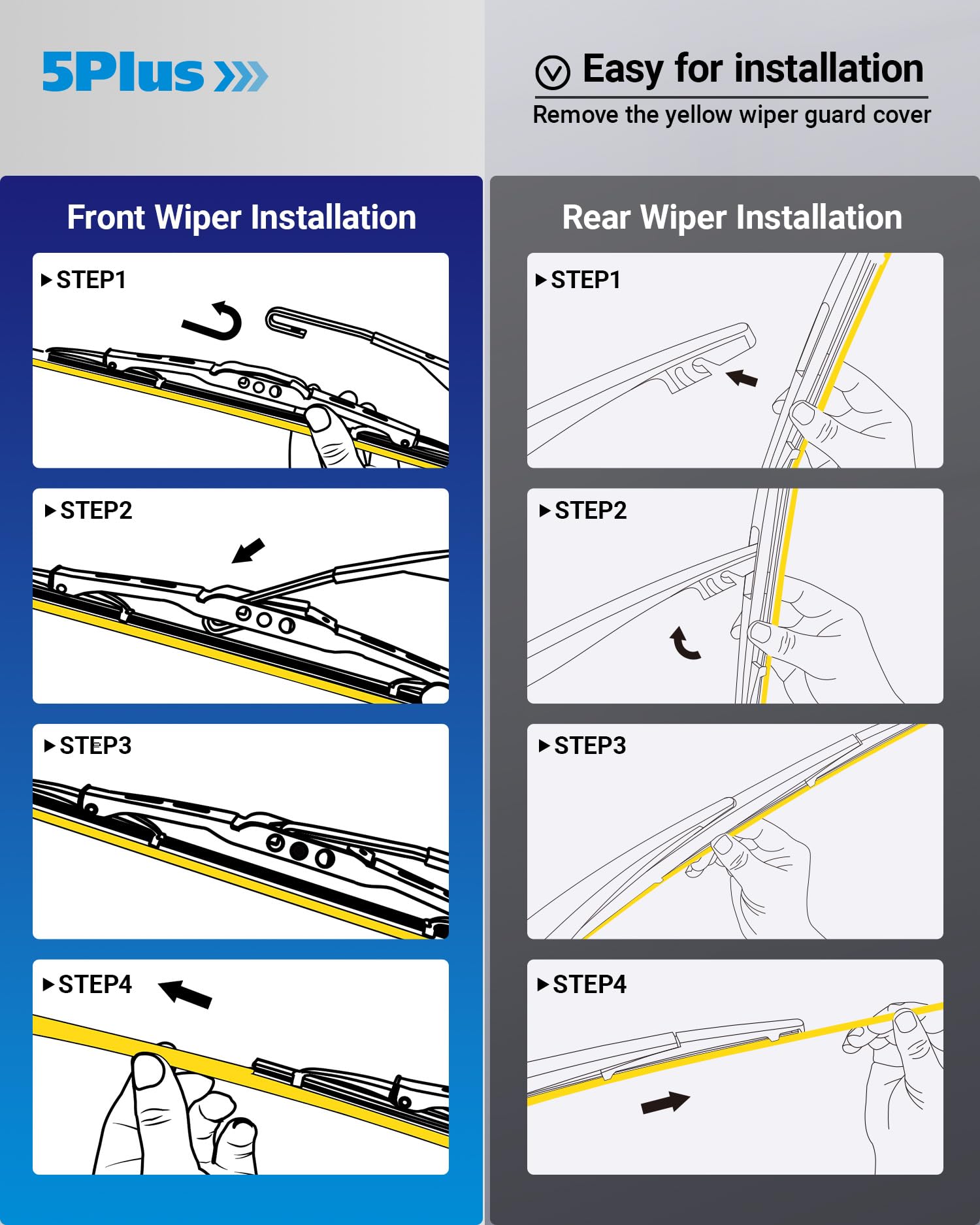 5Plus

Easy for installation

Remove the yellow wiper guard cover

Front Wiper Installation

STEP1

STEP2

STEP3

STEP4

Rear Wiper Installation

STEP1

STEP2

STEP3

STEP4