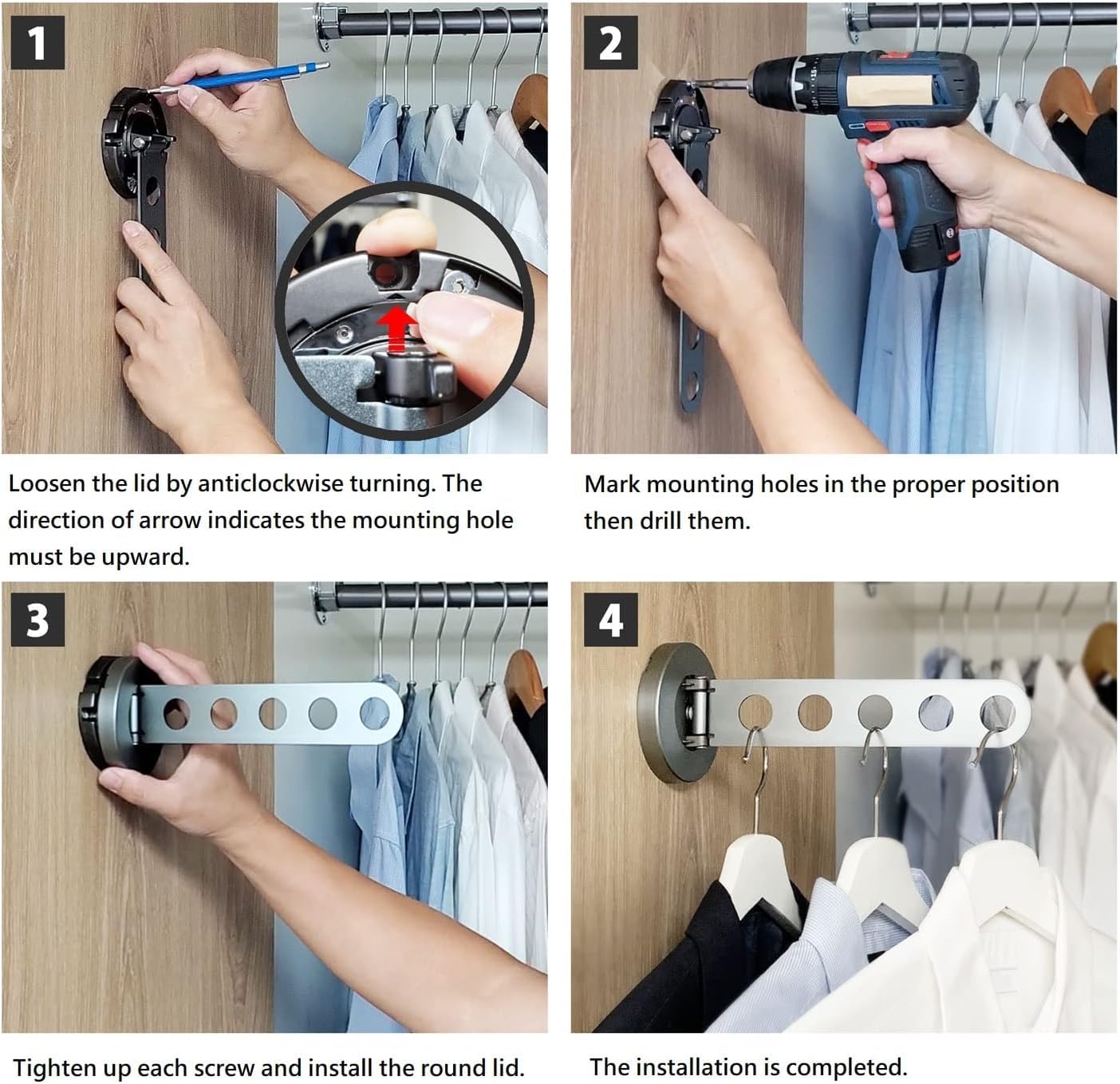 1

Loosen the lid by anticlockwise turning. The direction of arrow indicates the mounting hole must be upward.

2

Mark mounting holes in the proper position then drill them.

3

Tighten up each screw and install the round lid.

4

The installation is completed.