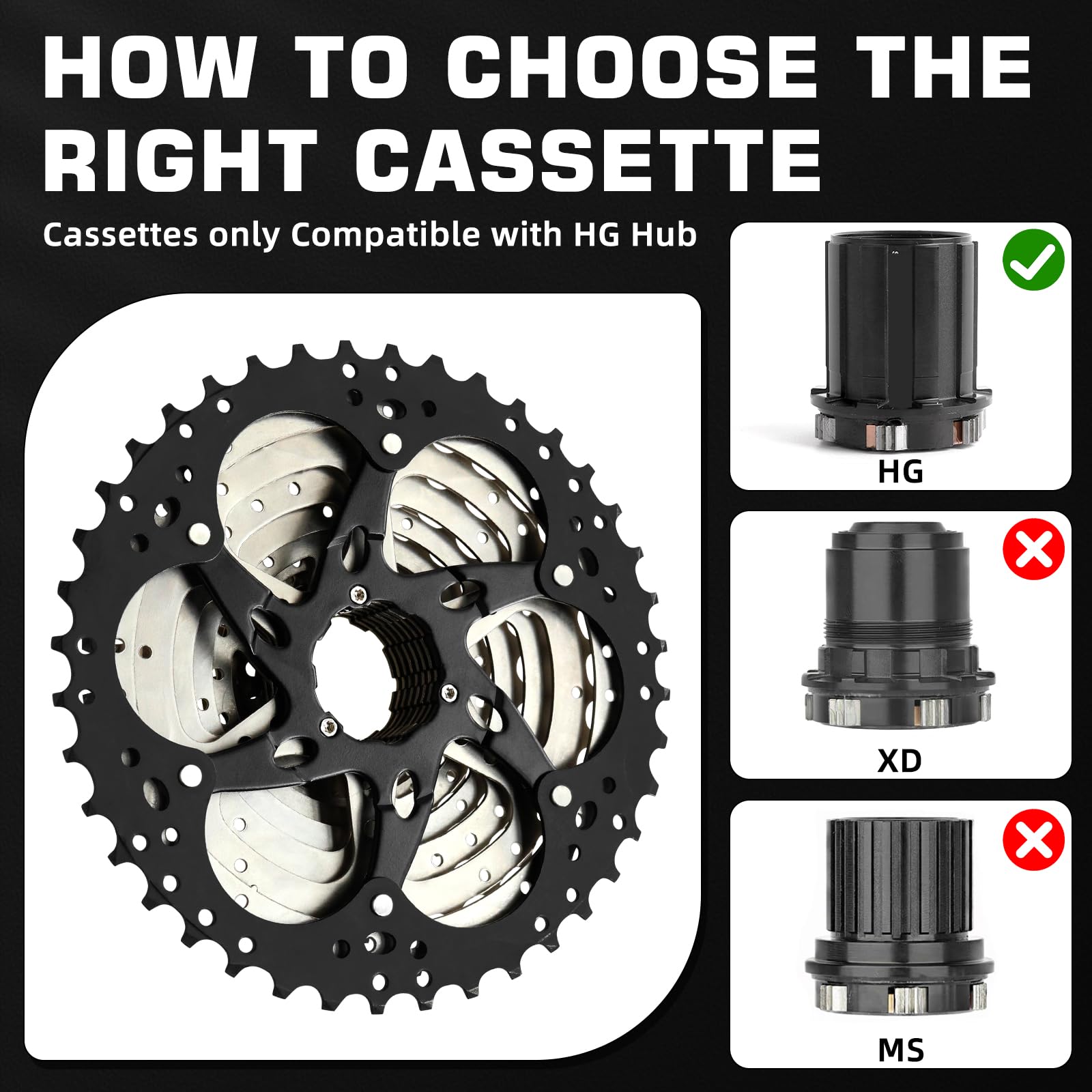 HOW TO CHOOSE THE RIGHT CASSETTE

Cassettes only Compatible with HG Hub

HG

XD

MS