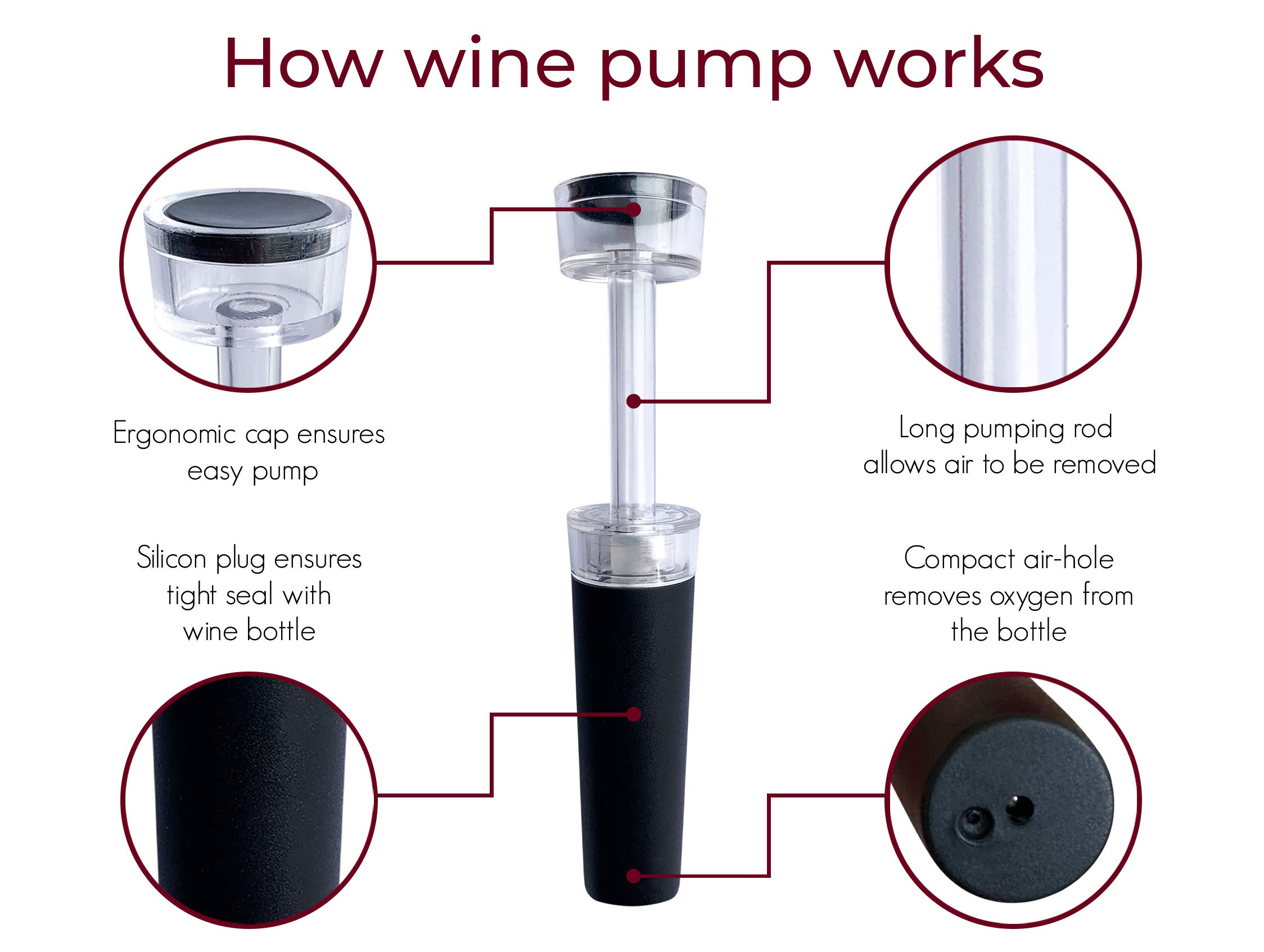 How wine pump works

Ergonomic cap ensures easy pump

Long pumping rod allows air to be removed

Silicon plug ensures tight seal with wine bottle

Compact air-hole removes oxygen from the bottle