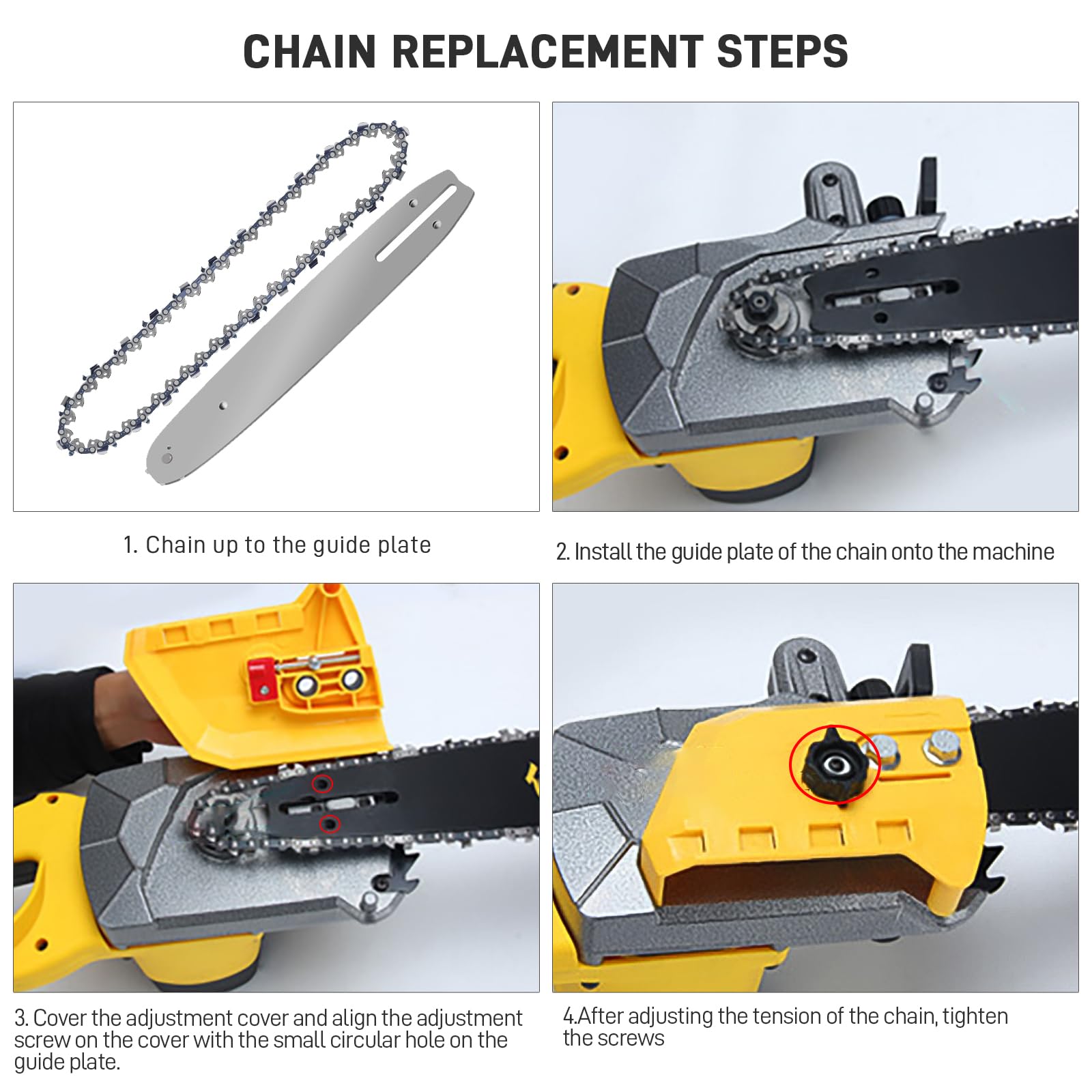 CHAIN REPLACEMENT STEPS

1. Chain up to the guide plate

2. Install the guide plate of the chain onto the machine

3. Cover the adjustment cover and align the adjustment screw on the cover with the small circular hole on the guide plate.

4.After adjusting the tension of the chain, tighten the screws