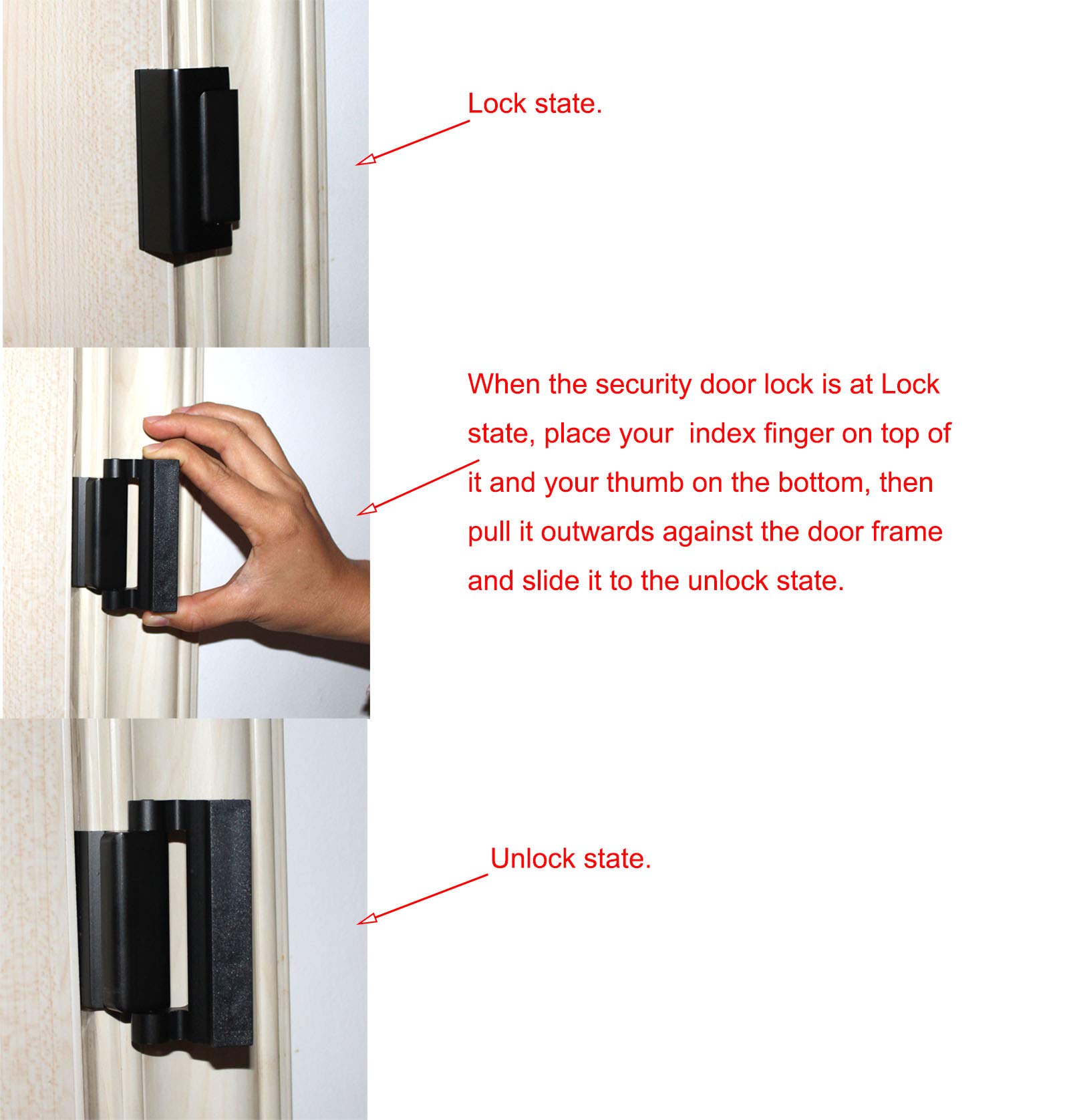 Lock state.

When the security door lock is at Lock state, place your index finger on top of it and your thumb on the bottom, then pull it outwards against the door frame and slide it to the unlock state.

Unlock state.