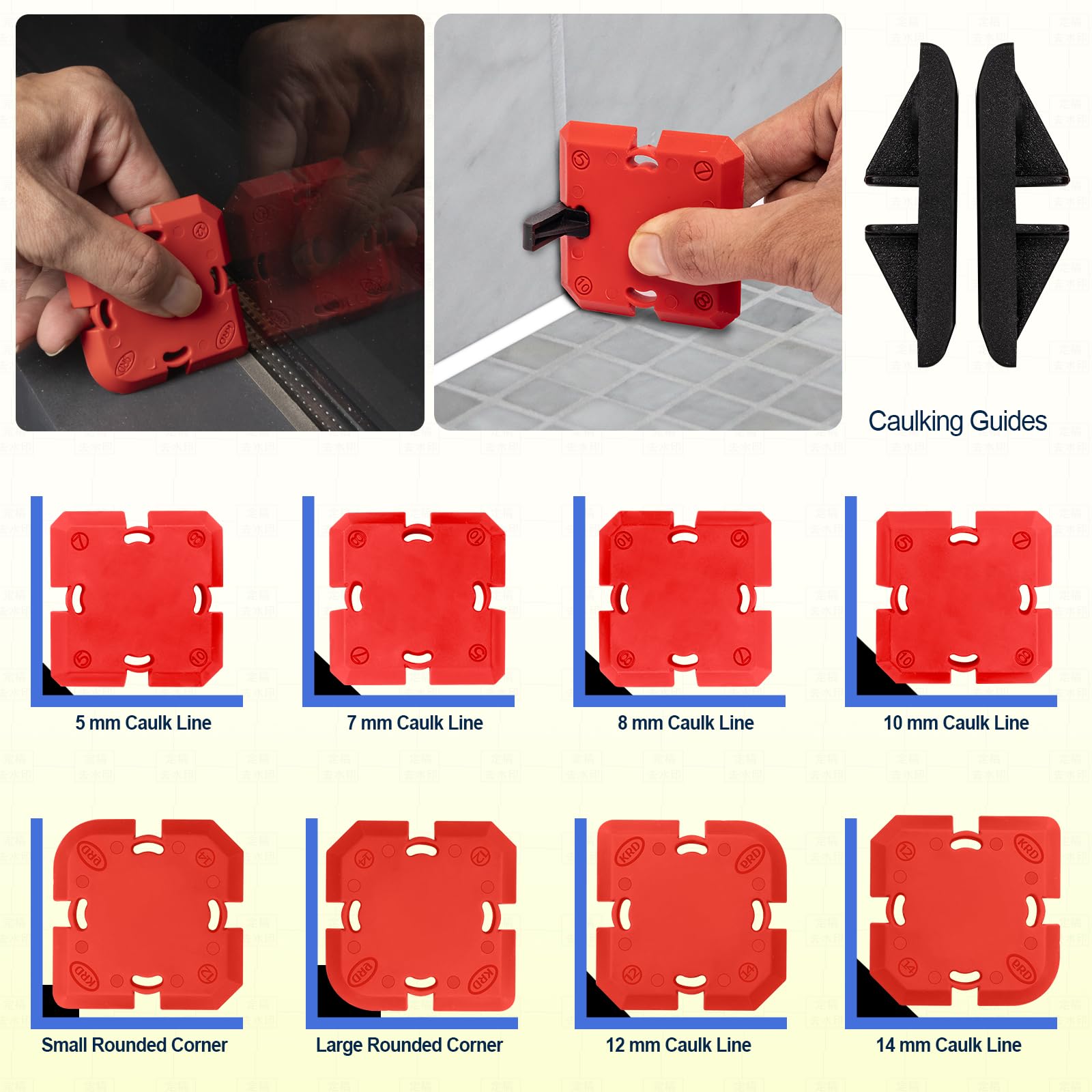 Caulking Guides

5 mm Caulk Line

7 mm Caulk Line

8 mm Caulk Line

10 mm Caulk Line

Small Rounded Corner

Large Rounded Corner

12 mm Caulk Line

14 mm Caulk Line