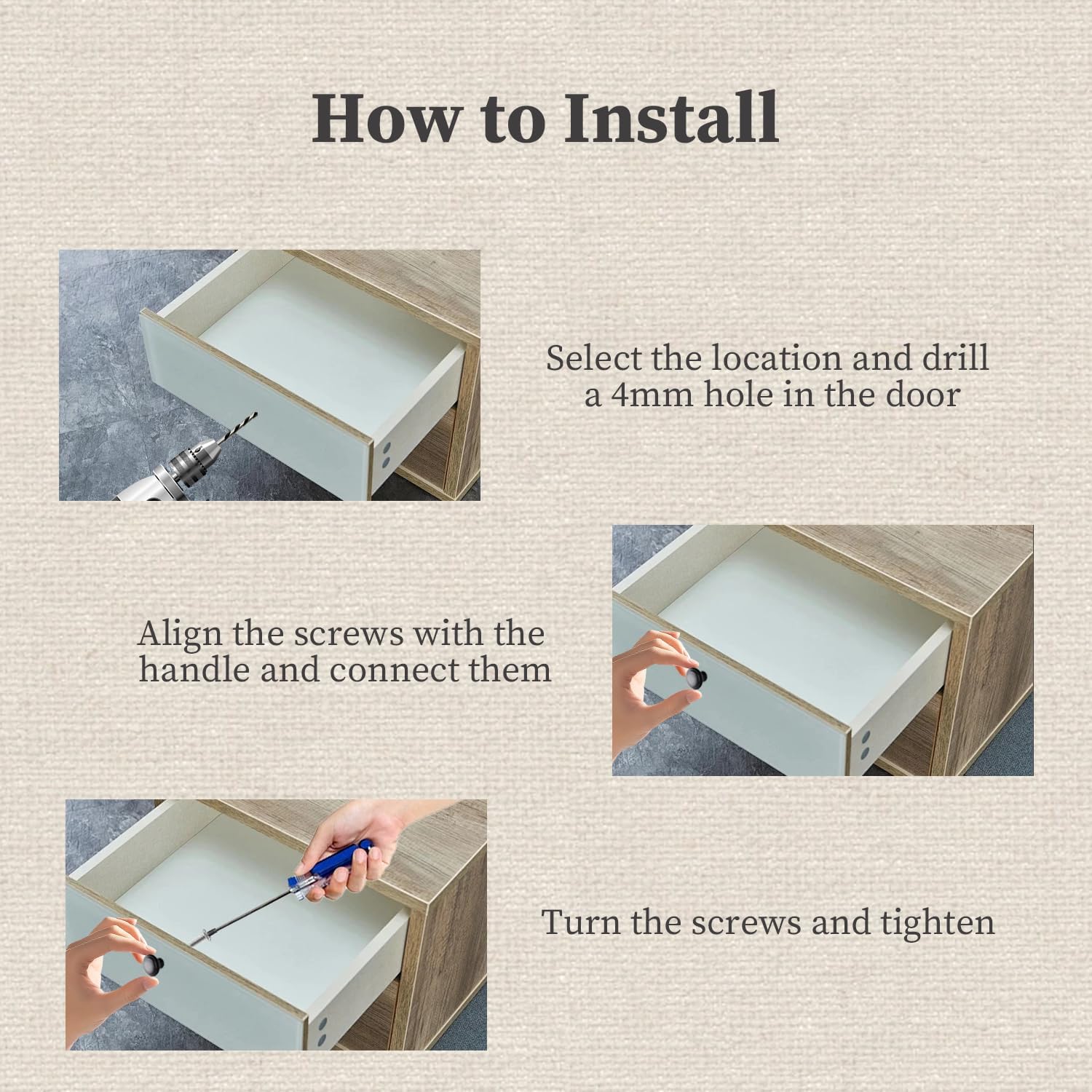 How to Install

Select the location and drill a 4mm hole in the door

Align the screws with the handle and connect them

Turn the screws and tighten