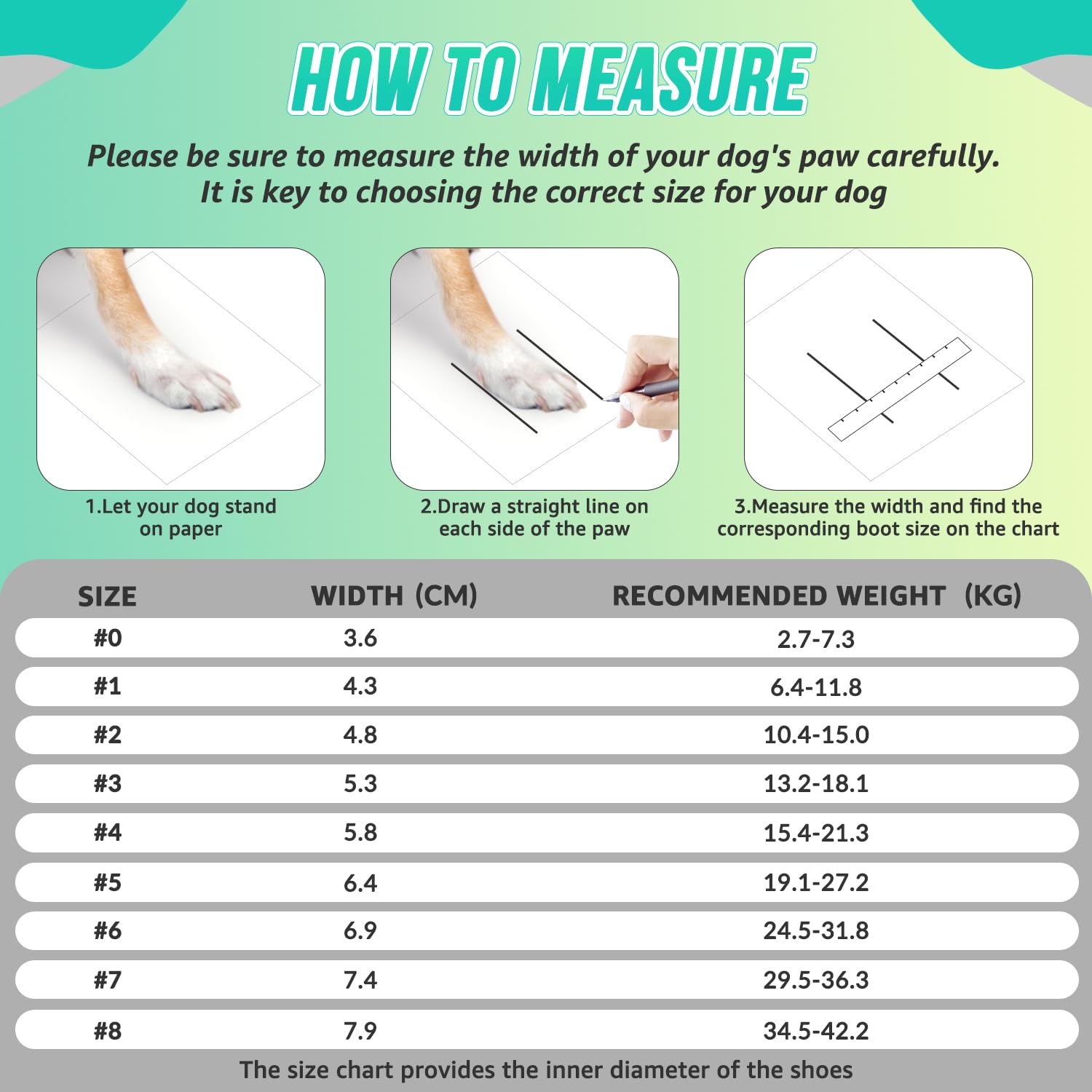 HOW TO MEASURE

Please be sure to measure the width of your dog's paw carefully. It is key to choosing the correct size for your dog

1.Let your dog stand on paper

2.Draw a straight line on each side of the paw

3.Measure the width and find the corresponding boot size on the chart

| SIZE | WIDTH (CM) | RECOMMENDED WEIGHT (KG) |
|---|---|---|
| #0 | 3.6 | 2.7-7.3 |
| #1 | 4.3 | 6.4-11.8 |
| #2 | 4.8 | 10.4-15.0 |
| #3 | 5.3 | 13.2-18.1 |
| #4 | 5.8 | 15.4-21.3 |
| #5 | 6.4 | 19.1-27.2 |
| #6 | 6.9 | 24.5-31.8 |
| #7 | 7.4 | 29.5-36.3 |
| #8 | 7.9 | 34.5-42.2 |

The size chart provides the inner diameter of the shoes