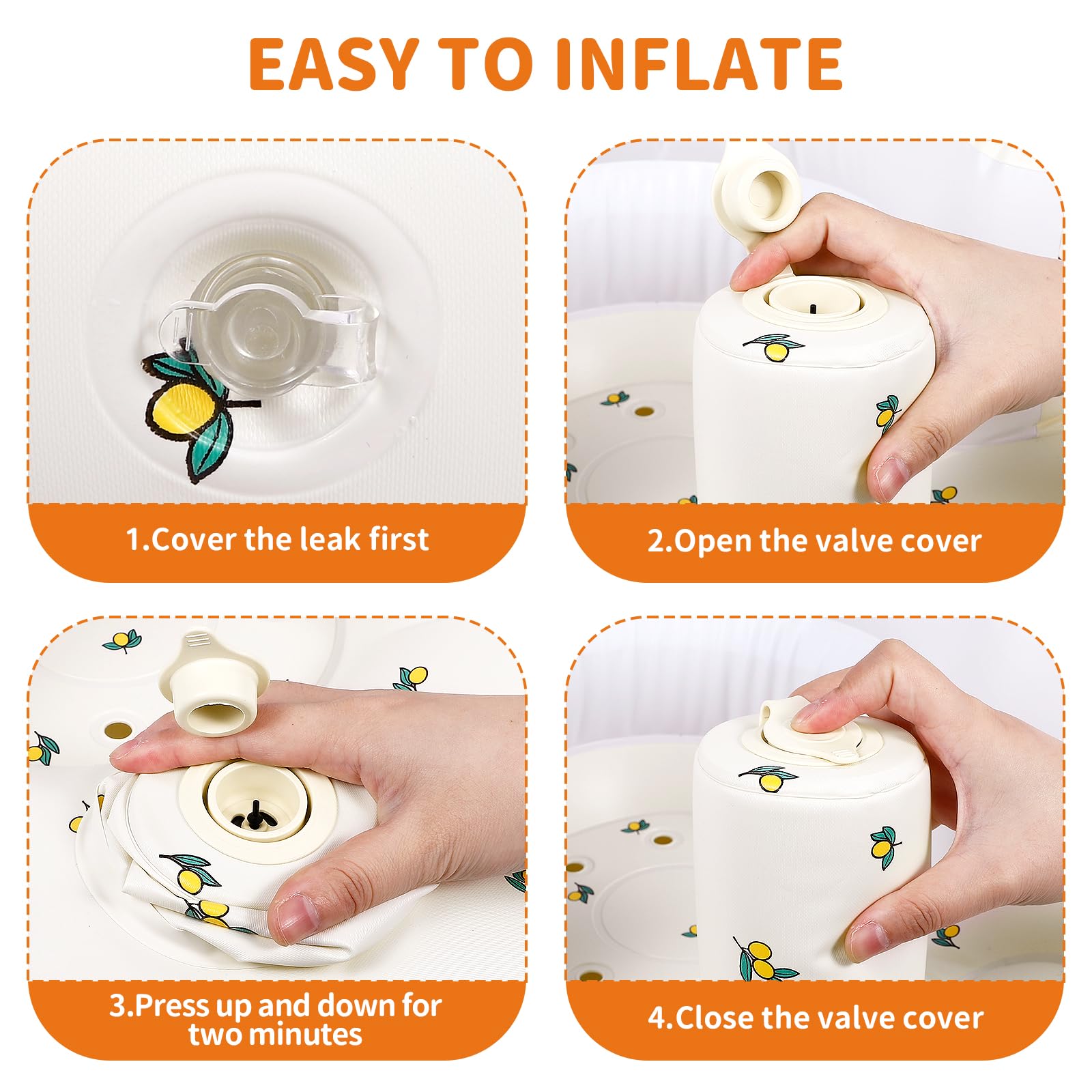 EASY TO INFLATE

1.Cover the leak first

2.Open the valve cover

3.Press up and down for two minutes

4.Close the valve cover