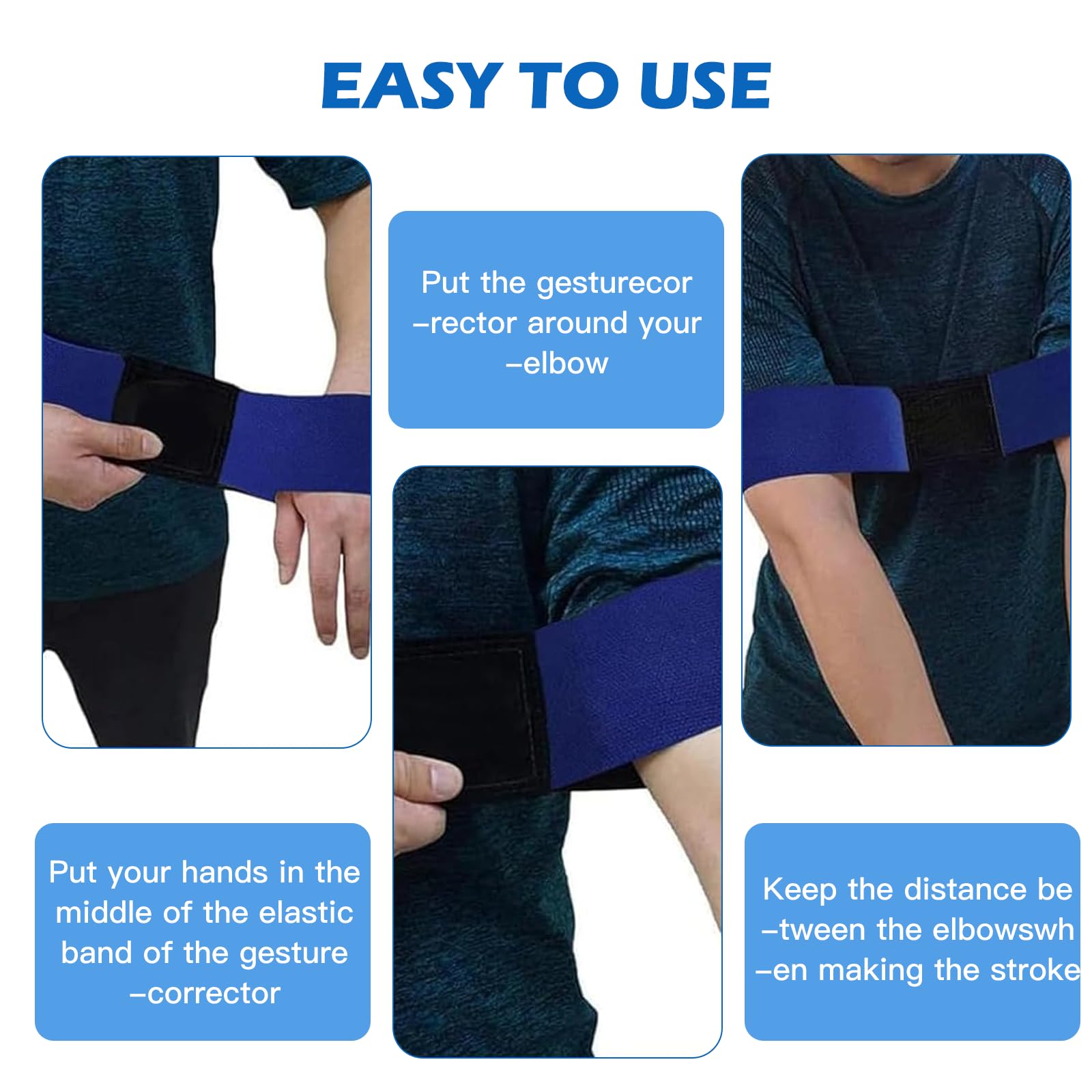 EASY TO USE

Put the gesturecor –rector around your –elbow

Put your hands in the middle of the elastic band of the gesture –corrector

Keep the distance be –tween the elbowswh –en making the stroke